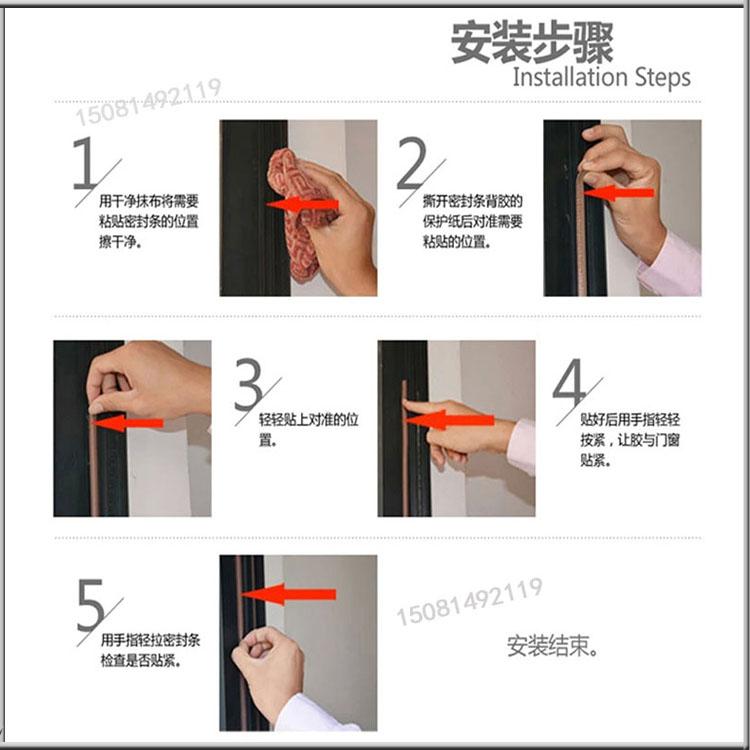 安装步骤
Installation Steps

15081492119

1
用干净抹布将需要粘贴密封条的位置擦干净。

2
撕开密封条背胶的保护纸后对准需要粘贴的位置。

3
轻轻贴上对准的位置。

4
贴好后用手指轻轻按紧，让胶与门窗贴紧。

5
用手指轻拉密封条检查是否贴紧。

15081492119

安装结束。