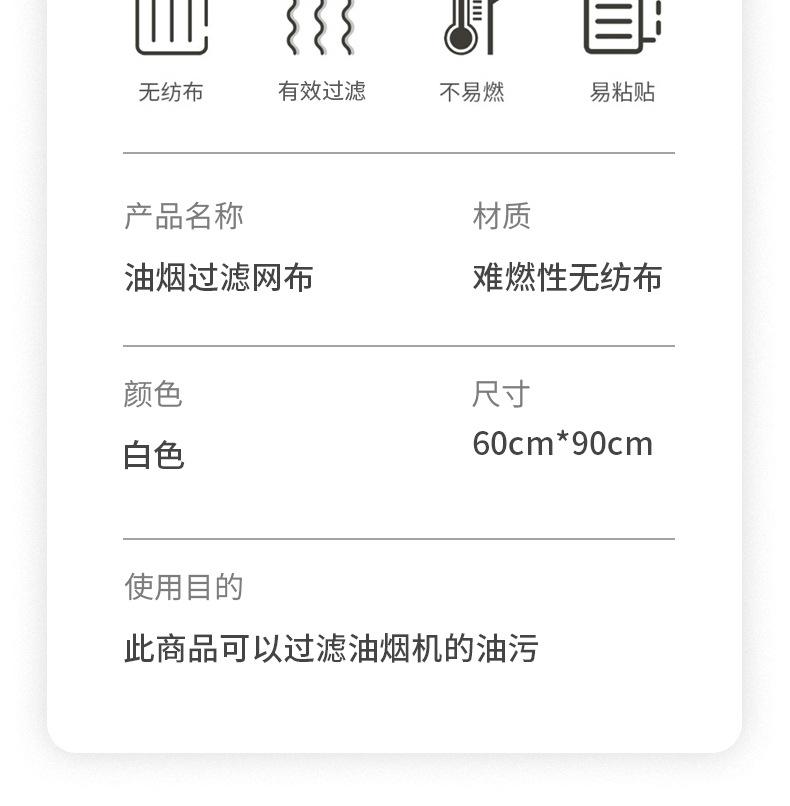 无纺布 有效过滤 不易燃 易粘贴

产品名称
油烟过滤网布

材质
难燃性无纺布

颜色
白色

尺寸
60cm*90cm

使用目的
此商品可以过滤油烟机的油污