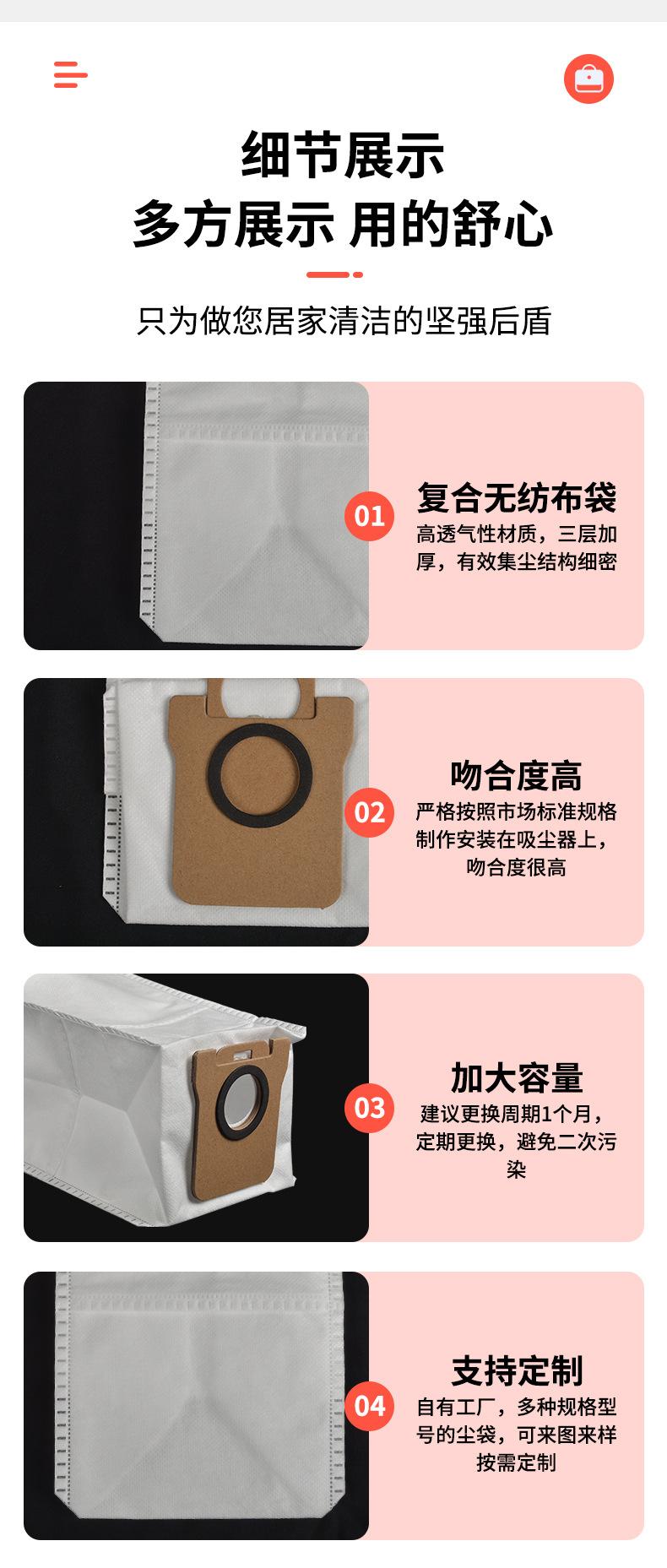 细节展示
多方展示 用的舒心

只为做您居家清洁的坚强后盾

01
复合无纺布袋
高透气性材质，三层加厚，有效集尘结构细密

02
吻合度高
严格按照市场标准规格制作安装在吸尘器上，吻合度很高

03
加大容量
建议更换周期1个月，定期更换，避免二次污染

04
支持定制
自有工厂，多种规格型号的尘袋，可来图来样按需定制