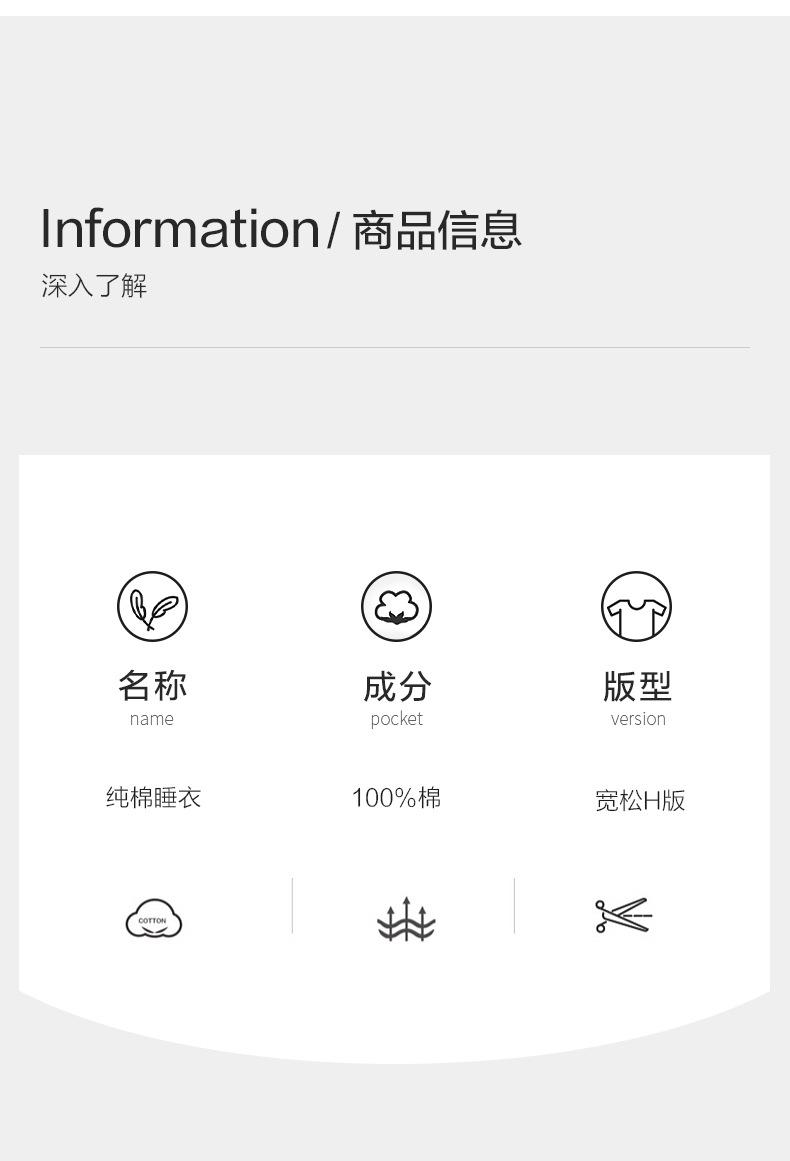 Information / 商品信息
深入了解

名称
name

纯棉睡衣

成分
pocket

100%棉

版型
version

宽松H版

COTTON