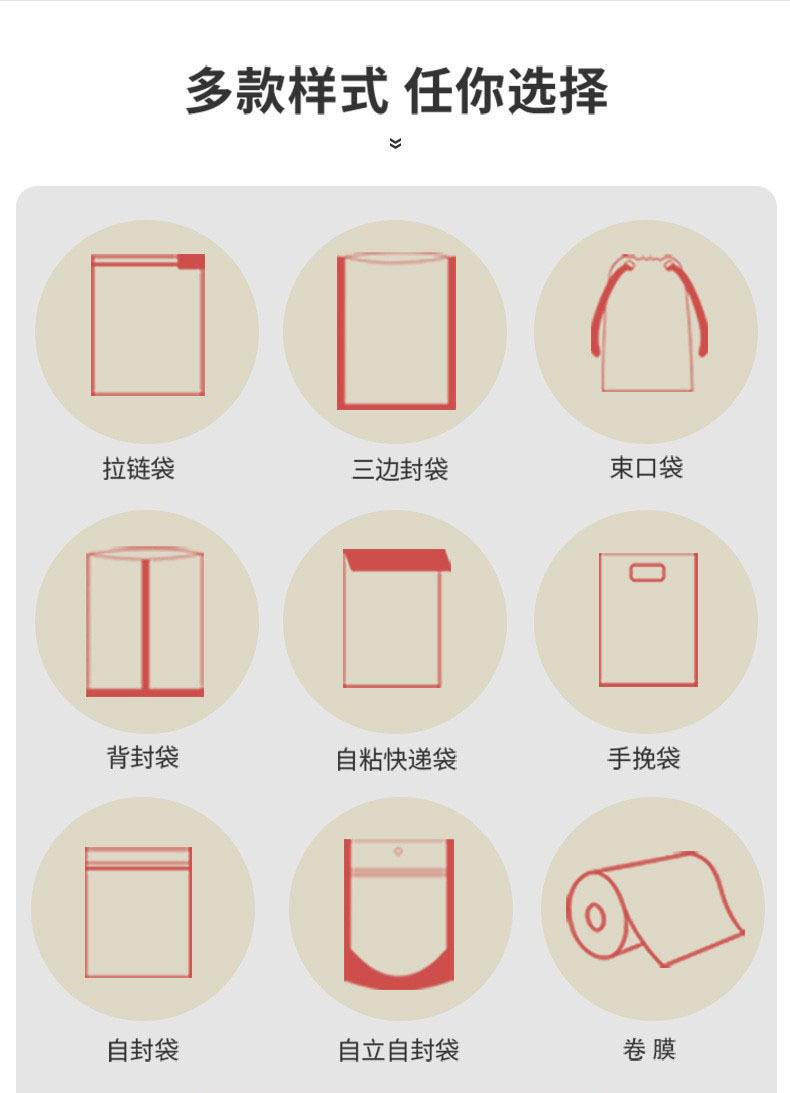 多款样式 任你选择

拉链袋

三边封袋

束口袋

背封袋

自粘快递袋

手挽袋

自封袋

自立自封袋

卷 膜