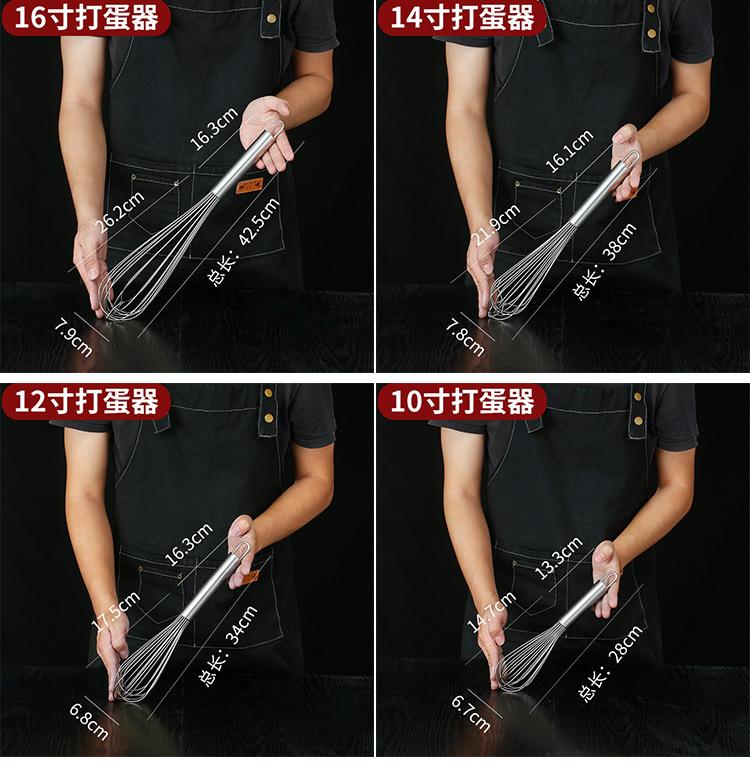 16寸打蛋器

16.3cm

26.2cm

总长：42.5cm

7.9cm

14寸打蛋器

16.1cm

21.9cm

总长：38cm

7.8cm

12寸打蛋器

16.3cm

17.5cm

总长：34cm

6.8cm

10寸打蛋器

13.3cm

14.7cm

总长：28cm

6.7cm