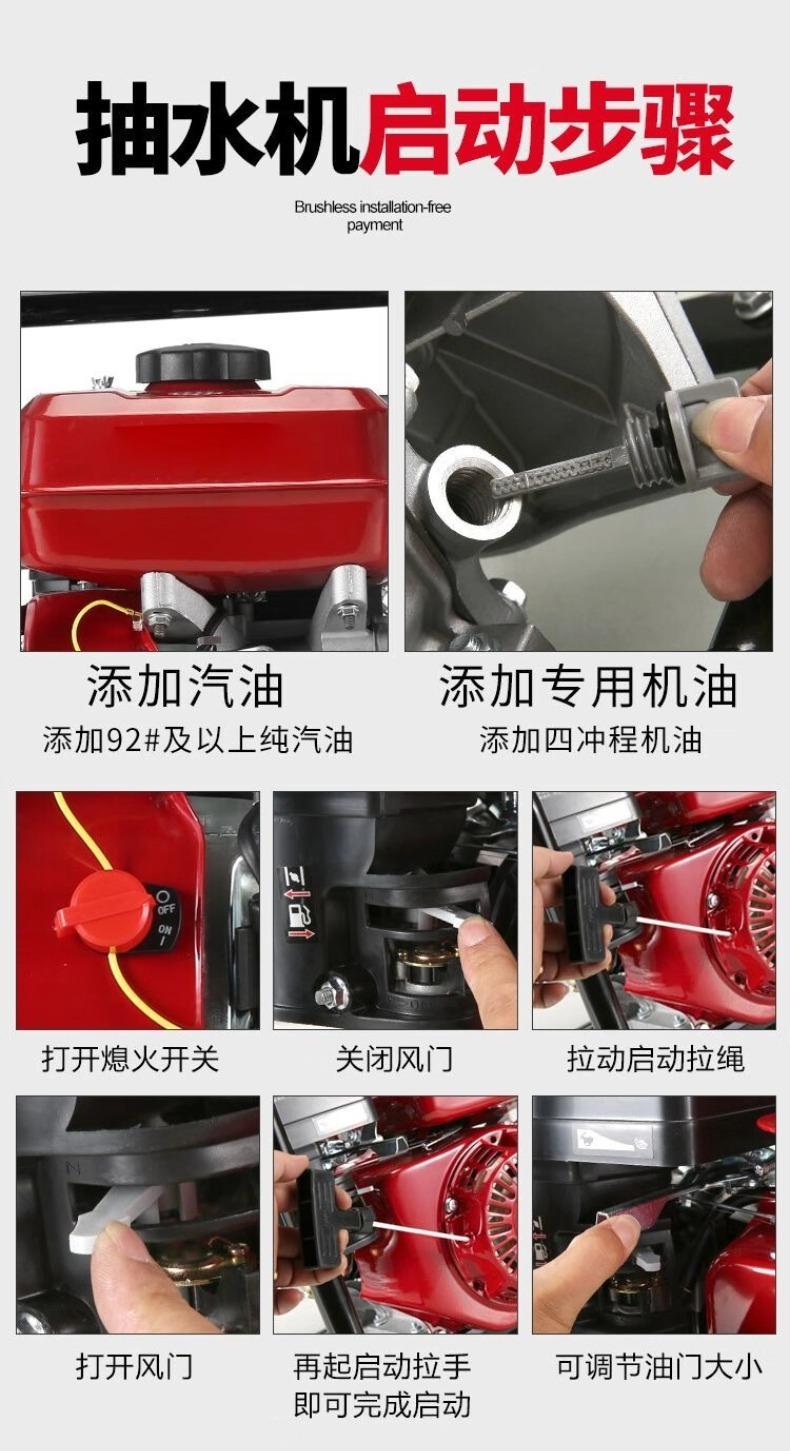 抽水机启动步骤

Brushless installation-free payment

添加汽油
添加92#及以上纯汽油

添加专用机油
添加四冲程机油

OFF
ON

打开熄火开关

关闭风门

拉动启动拉绳

打开风门

再起启动拉手
即可完成启动

可调节油门大小