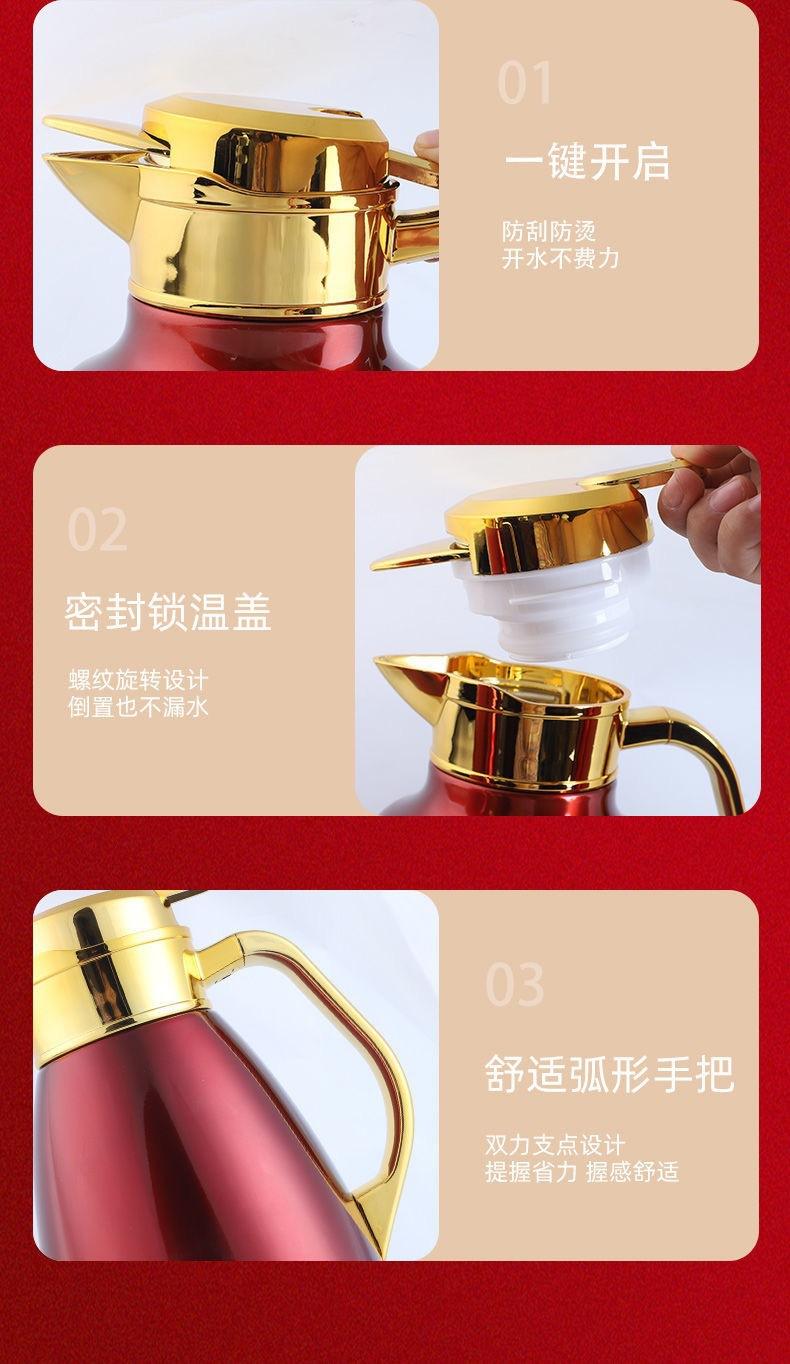 01

一键开启

防刮防烫
开水不费力

02

密封锁温盖

螺纹旋转设计
倒置也不漏水

03

舒适弧形手把

双力支点设计
提握省力 握感舒适