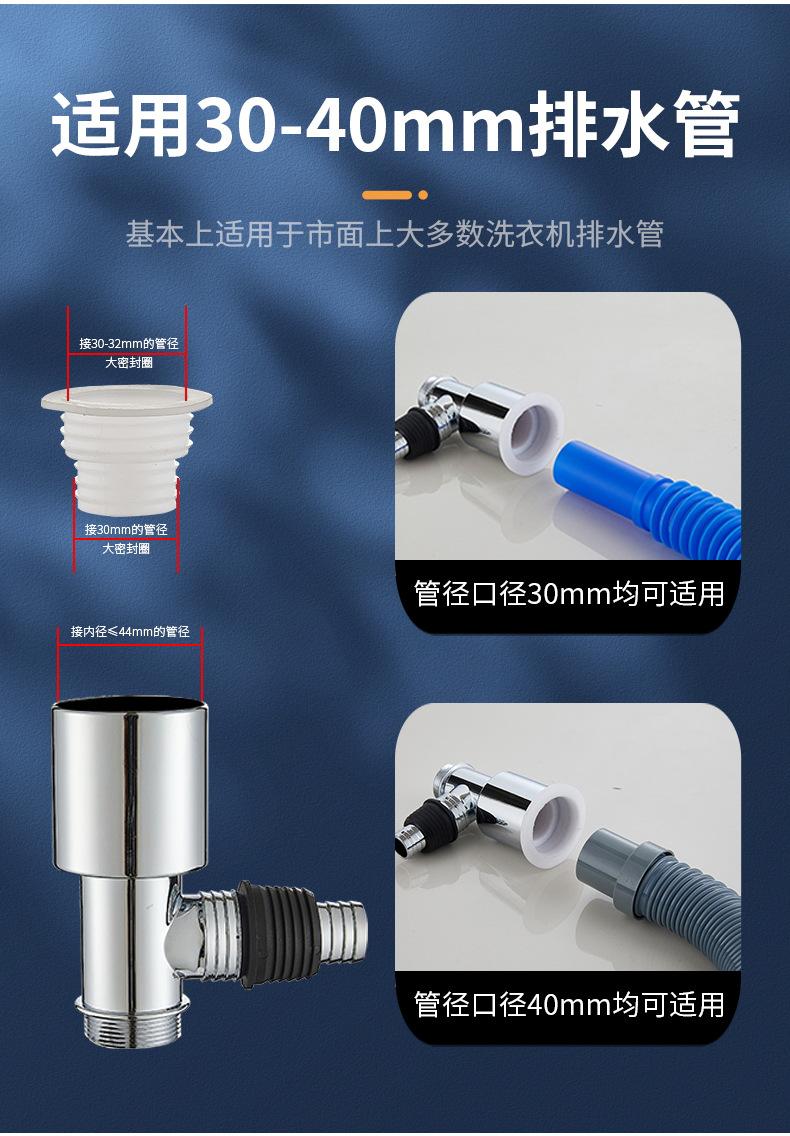 适用30-40mm排水管

基本上适用于市面上大多数洗衣机排水管

接30-32mm的管径
大密封圈

接30mm的管径
大密封圈

接内径≤44mm的管径

管径口径30mm均可适用

管径口径40mm均可适用