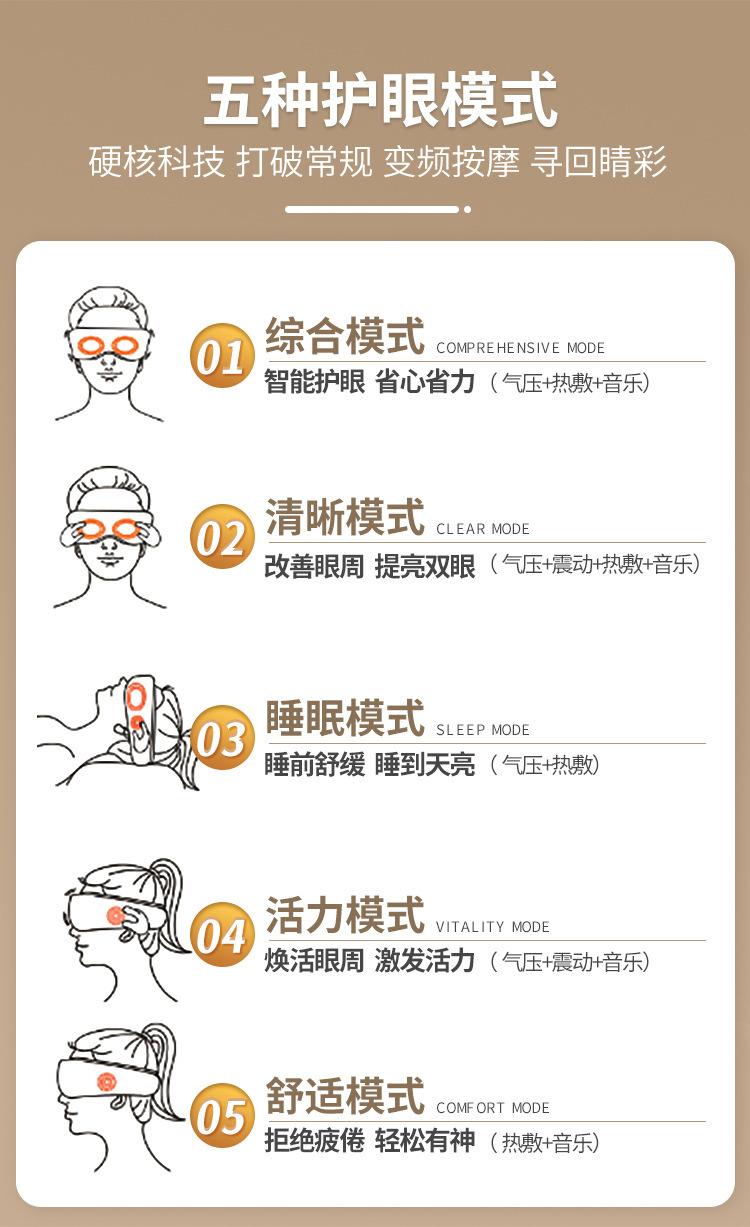 五种护眼模式
硬核科技 打破常规 变频按摩 寻回睛彩

01 综合模式 COMPREHENSIVE MODE
智能护眼 省心省力（气压+热敷+音乐）

02 清晰模式 CLEAR MODE
改善眼周 提亮双眼（气压+震动+热敷+音乐）

03 睡眠模式 SLEEP MODE
睡前舒缓 睡到天亮（气压+热敷）

04 活力模式 VITALITY MODE
焕活眼周 激发活力（气压+震动+音乐）

05 舒适模式 COMFORT MODE
拒绝疲倦 轻松有神（热敷+音乐）