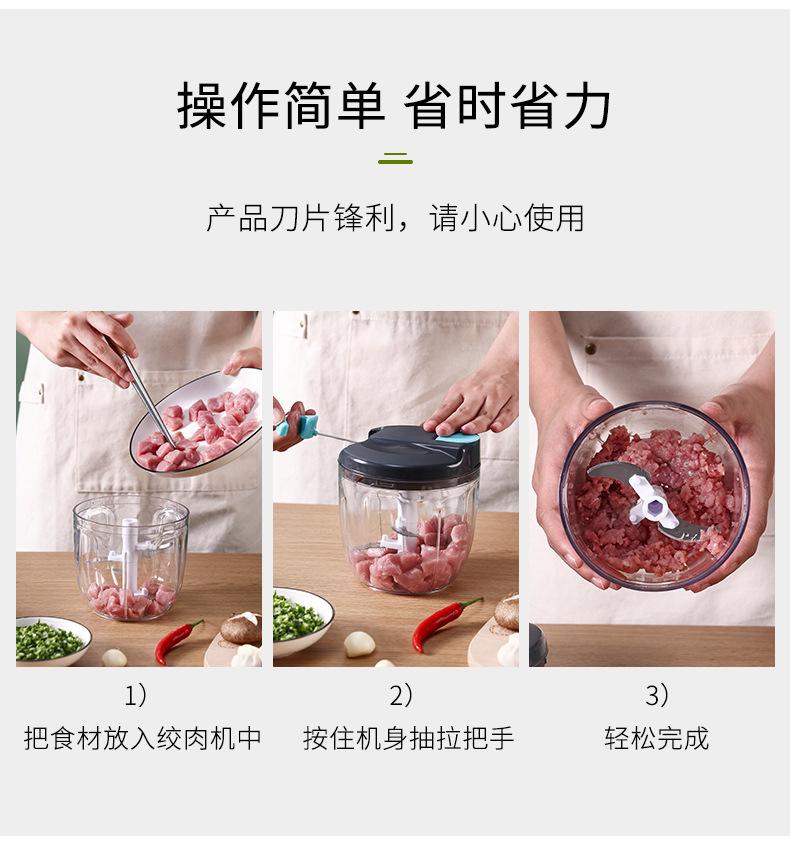 操作简单 省时省力

产品刀片锋利，请小心使用

1）
把食材放入绞肉机中

2）
按住机身抽拉把手

3）
轻松完成