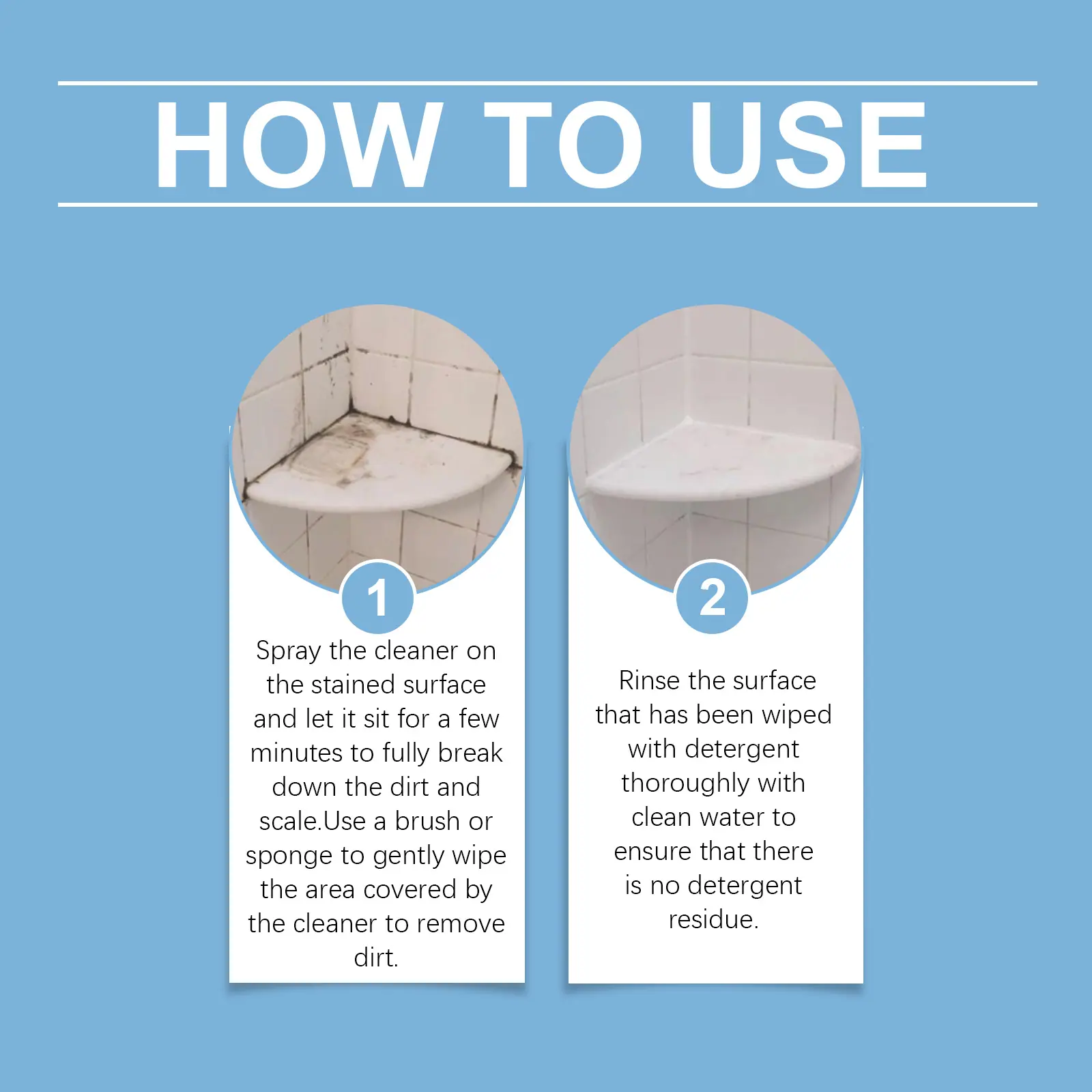 HOW TO USE

1

Spray the cleaner on the stained surface and let it sit for a few minutes to fully break down the dirt and scale.Use a brush or sponge to gently wipe the area covered by the cleaner to remove dirt.

2

Rinse the surface that has been wiped with detergent thoroughly with clean water to ensure that there is no detergent residue.