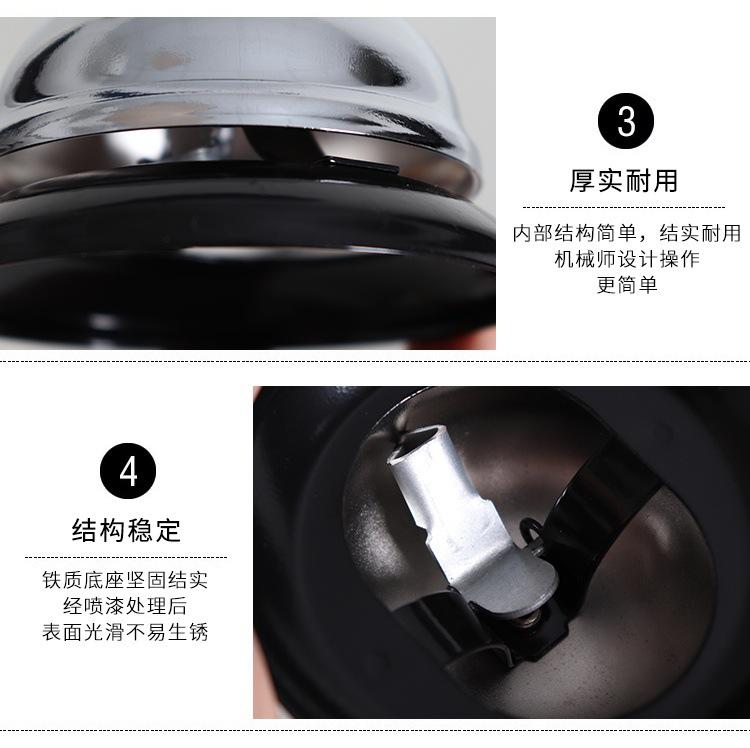 3

厚实耐用

内部结构简单，结实耐用
机械师设计操作
更简单

4

结构稳定

铁质底座坚固结实
经喷漆处理后
表面光滑不易生锈