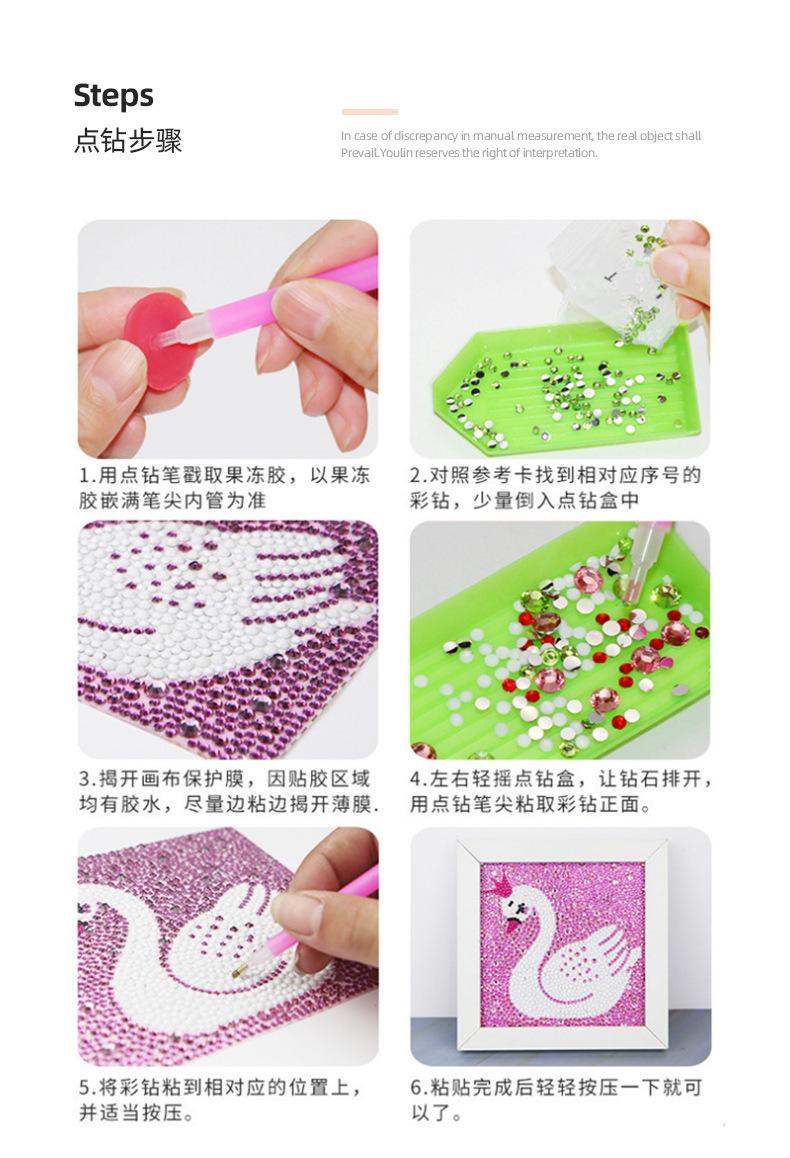 Steps
点钻步骤

In case of discrepancy in manual measurement, the real object shall Prevail.Youlin reserves the right of interpretation.

1.用点钻笔戳取果冻胶，以果冻胶嵌满笔尖内管为准

2.对照参考卡找到相对应序号的彩钻，少量倒入点钻盒中

3.揭开画布保护膜，因贴胶区域均有胶水，尽量边粘边揭开薄膜.

4.左右轻摇点钻盒，让钻石排开，用点钻笔尖粘取彩钻正面。

5.将彩钻粘到相对应的位置上，并适当按压。

6.粘贴完成后轻轻按压一下就可以了。