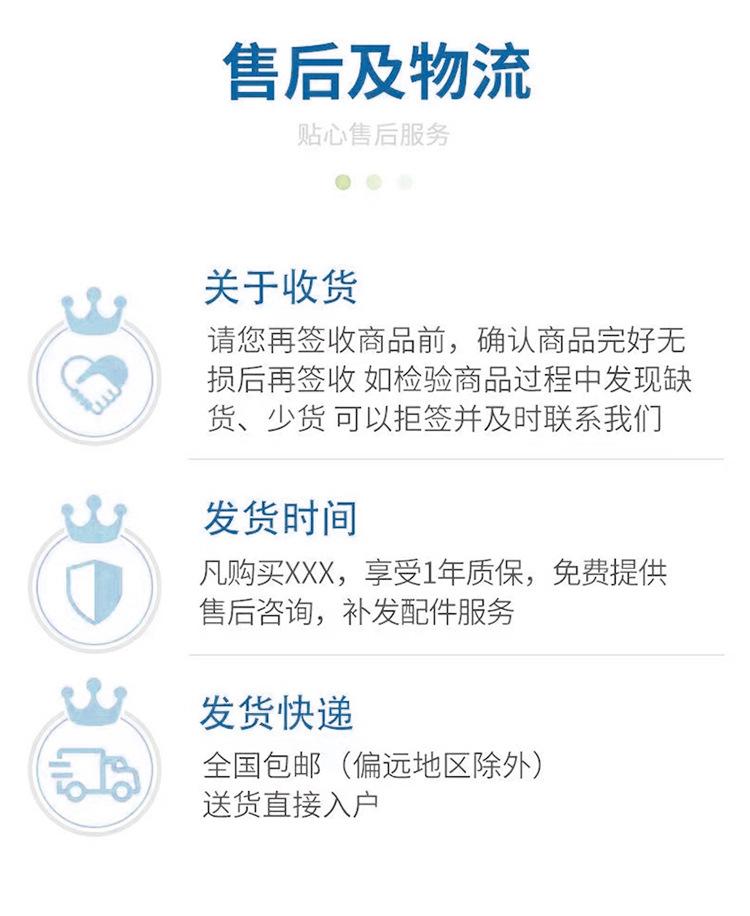 售后及物流

贴心售后服务

关于收货

请您再签收商品前，确认商品完好无损后再签收 如检验商品过程中发现缺货、少货 可以拒签并及时联系我们

发货时间

凡购买XXX，享受1年质保，免费提供售后咨询，补发配件服务

发货快递

全国包邮（偏远地区除外）
送货直接入户