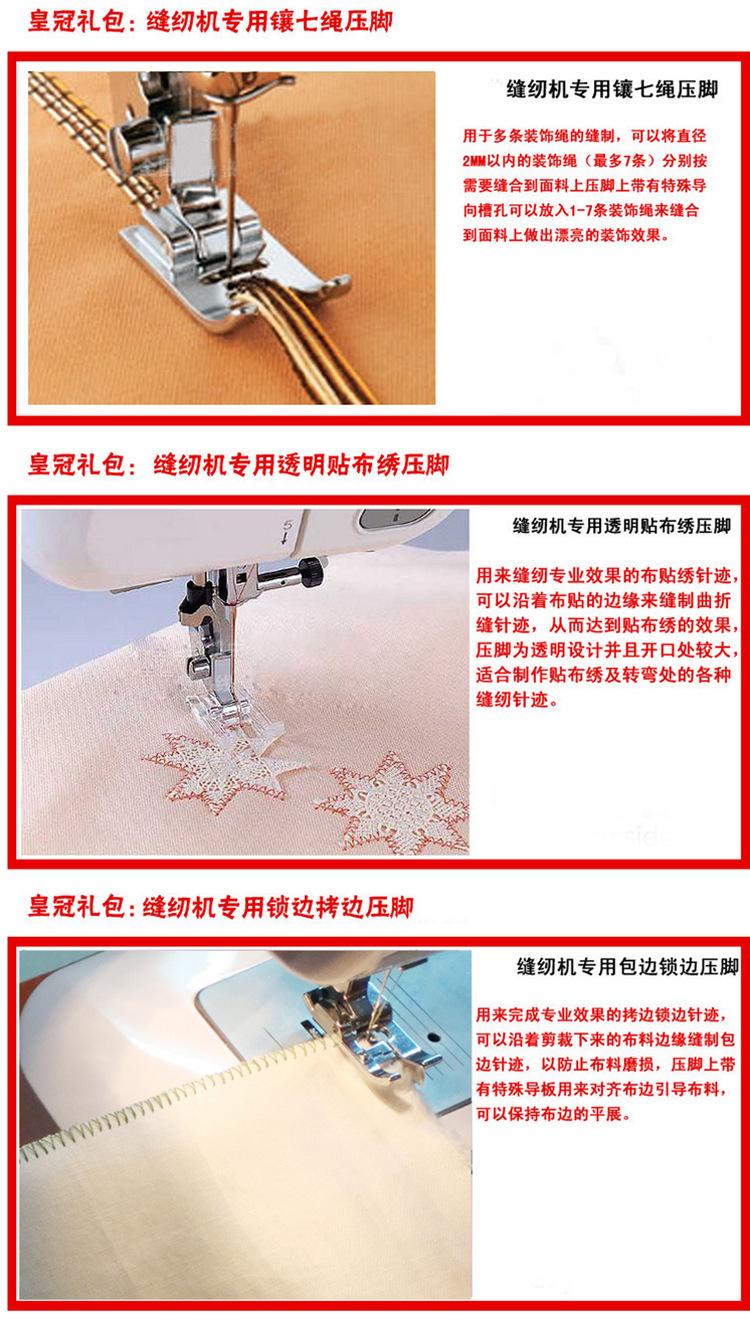 皇冠礼包：缝纫机专用镶七绳压脚

缝纫机专用镶七绳压脚

用于多条装饰绳的缝制，可以将直径2MM以内的装饰绳（最多7条）分别按需要缝合到面料上压脚上带有特殊导向槽孔可以放入1-7条装饰绳来缝合到面料上做出漂亮的装饰效果。

皇冠礼包：缝纫机专用透明贴布绣压脚

5

缝纫机专用透明贴布绣压脚

用来缝纫专业效果的布贴绣针迹，可以沿着布贴的边缘来缝制曲折缝针迹，从而达到贴布绣的效果，压脚为透明设计并且开口处较大，适合制作贴布绣及转弯处的各种缝纫针迹。

皇冠礼包：缝纫机专用锁边拷边压脚

缝纫机专用包边锁边压脚

用来完成专业效果的拷边锁边针迹，可以沿着剪裁下来的布料边缘缝制包边针迹，以防止布料磨损，压脚上带有特殊导板用来对齐布边引导布料，可以保持布边的平展。