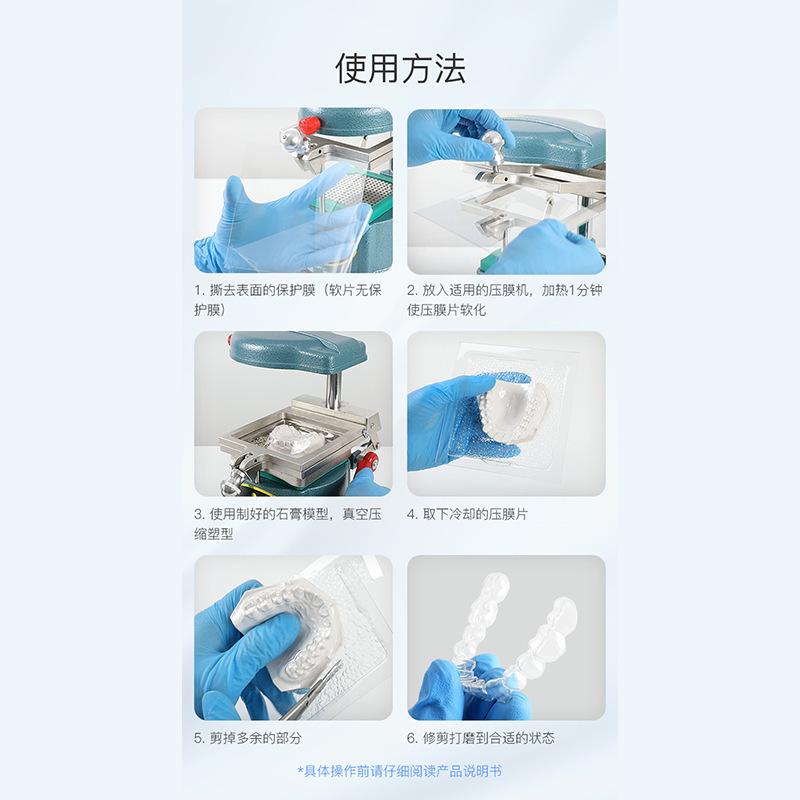 使用方法

1. 撕去表面的保护膜（软片无保护膜）

2. 放入适用的压膜机，加热1分钟使压膜片软化

3. 使用制好的石膏模型，真空压缩塑型

4. 取下冷却的压膜片

5. 剪掉多余的部分

6. 修剪打磨到合适的状态

*具体操作前请仔细阅读产品说明书