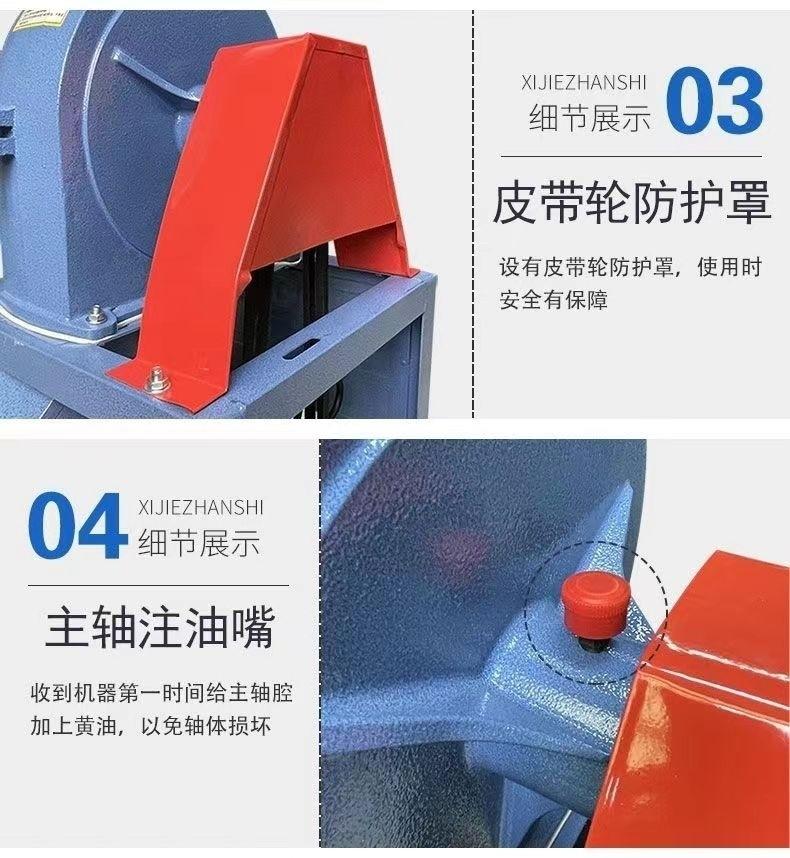 XIJIEZHANSHI
细节展示 03

皮带轮防护罩

设有皮带轮防护罩，使用时安全有保障

04 XIJIEZHANSHI
细节展示

主轴注油嘴

收到机器第一时间给主轴腔加上黄油，以免轴体损坏