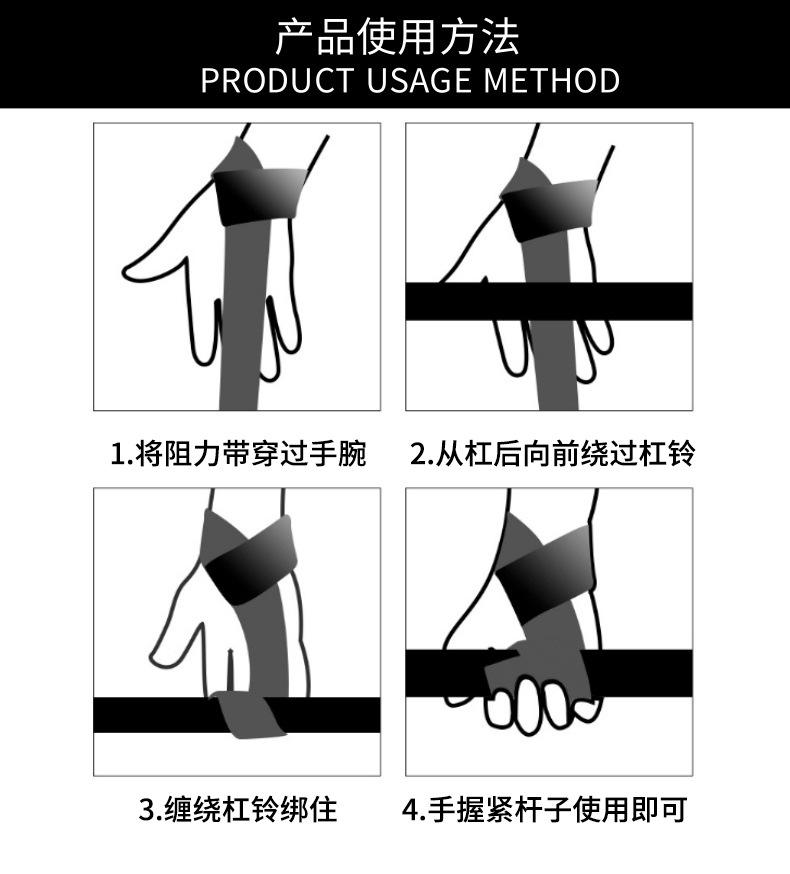 产品使用方法
PRODUCT USAGE METHOD

1.将阻力带穿过手腕

2.从杠后向前绕过杠铃

3.缠绕杠铃绑住

4.手握紧杆子使用即可