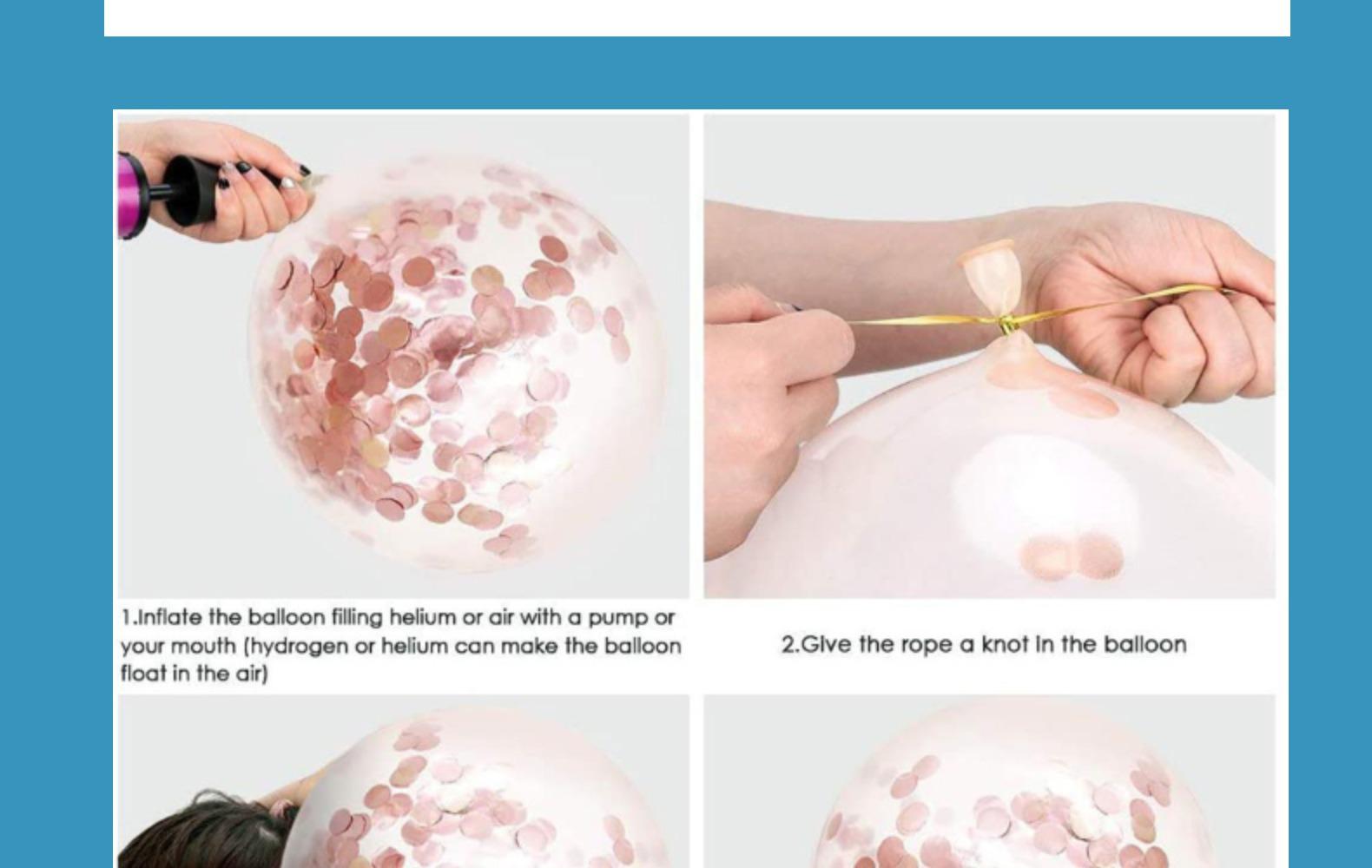 1.Inflate the balloon filling helium or air with a pump or your mouth (hydrogen or helium can make the balloon float in the air)

2.Give the rope a knot in the balloon