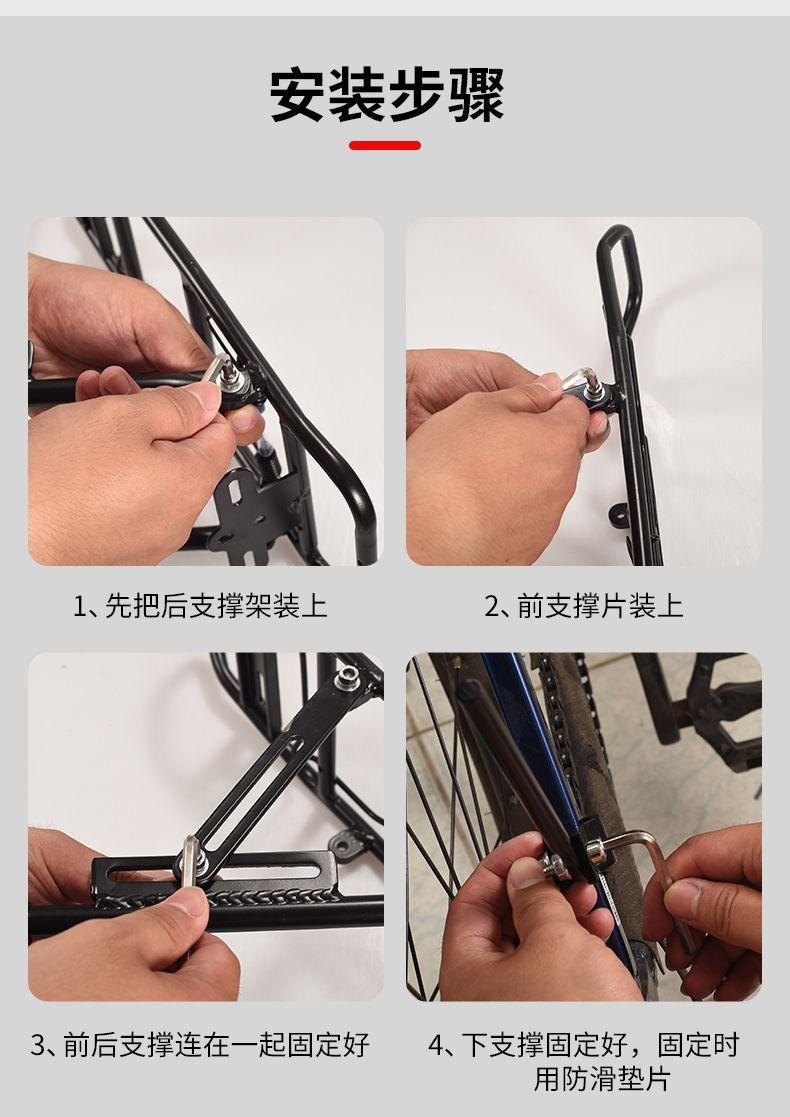 安装步骤

1、先把后支撑架装上

2、前支撑片装上

3、前后支撑连在一起固定好

4、下支撑固定好，固定时用防滑垫片