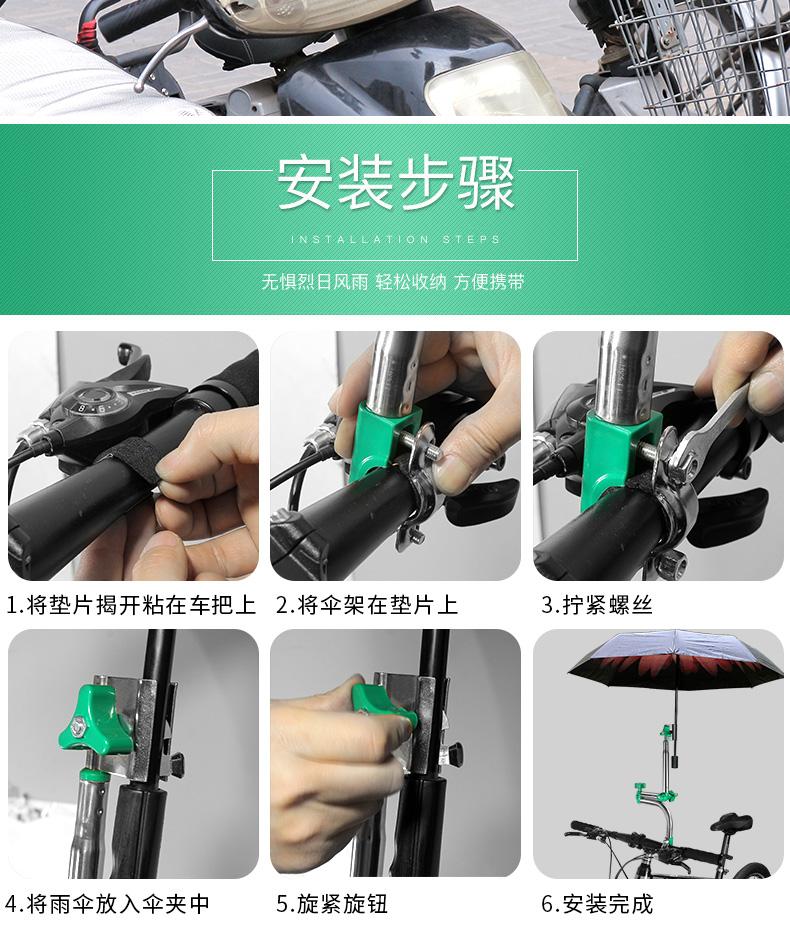 安装步骤

INSTALLATION STEPS

无惧烈日风雨 轻松收纳 方便携带

1.将垫片揭开粘在车把上

2.将伞架在垫片上

3.拧紧螺丝

4.将雨伞放入伞夹中

5.旋紧旋钮

6.安装完成