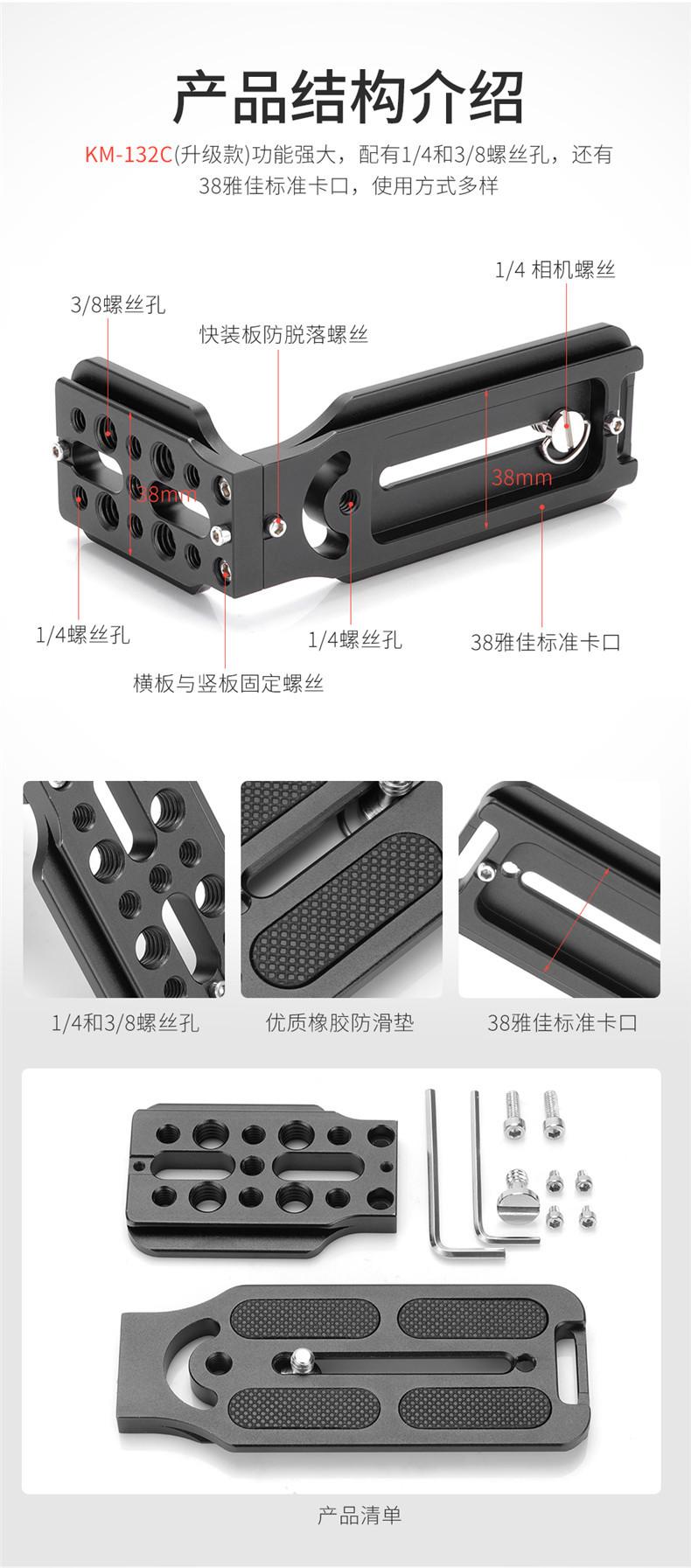 产品结构介绍

KM-132C(升级款)功能强大，配有1/4和3/8螺丝孔，还有38雅佳标准卡口，使用方式多样

1/4 相机螺丝

3/8螺丝孔

快装板防脱落螺丝

38mm

38mm

1/4螺丝孔

1/4螺丝孔

38雅佳标准卡口

横板与竖板固定螺丝

1/4和3/8螺丝孔

优质橡胶防滑垫

38雅佳标准卡口

产品清单