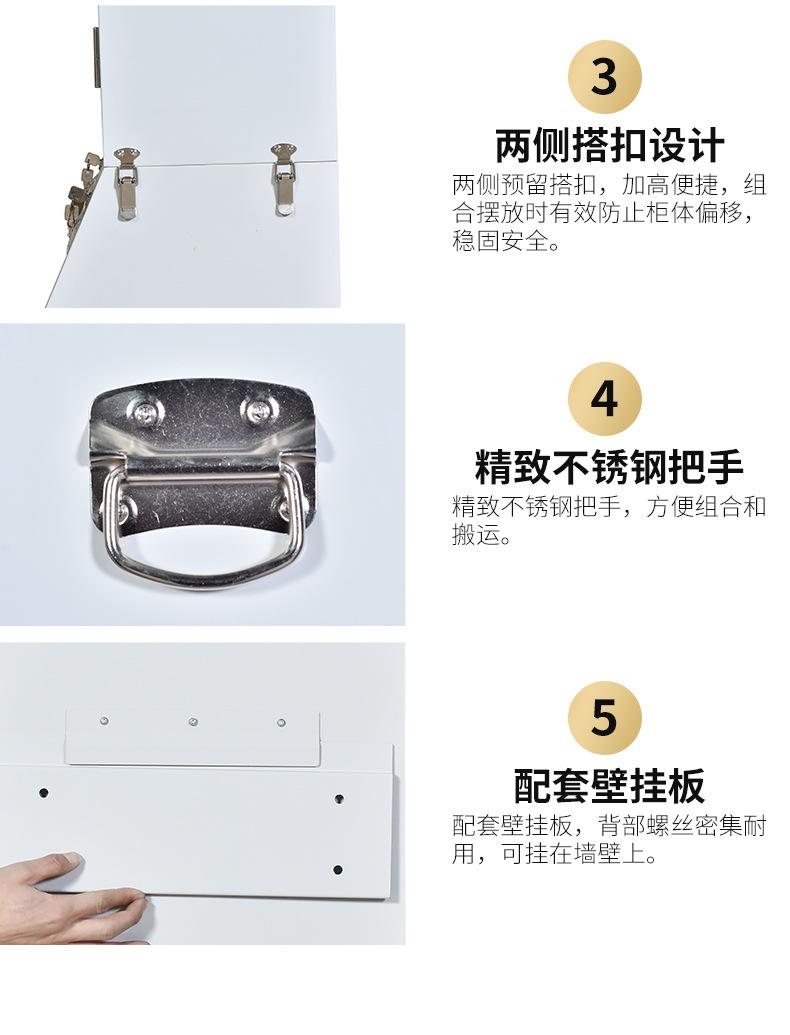 3

两侧搭扣设计

两侧预留搭扣，加高便捷，组合摆放时有效防止柜体偏移，稳固安全。

4

精致不锈钢把手

精致不锈钢把手，方便组合和搬运。

5

配套壁挂板

配套壁挂板，背部螺丝密集耐用，可挂在墙壁上。