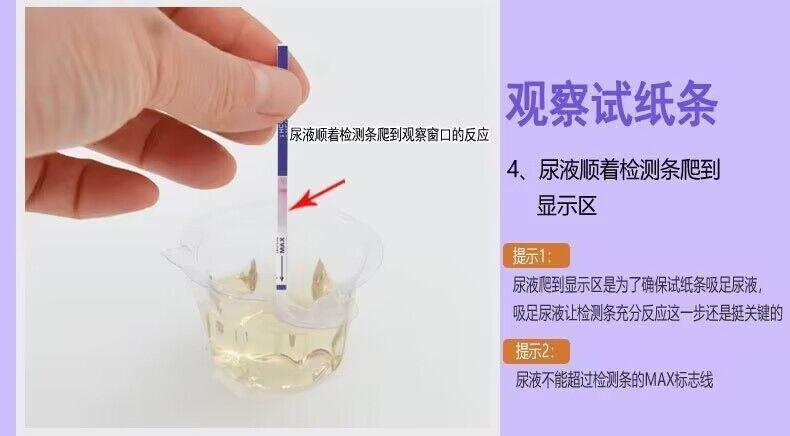 尿液顺着检测条爬到观察窗口的反应

MAX

观察试纸条

4、尿液顺着检测条爬到显示区

提示1:

尿液爬到显示区是为了确保试纸条吸足尿液，吸足尿液让检测条充分反应这一步还是挺关键的

提示2:

尿液不能超过检测条的MAX标志线