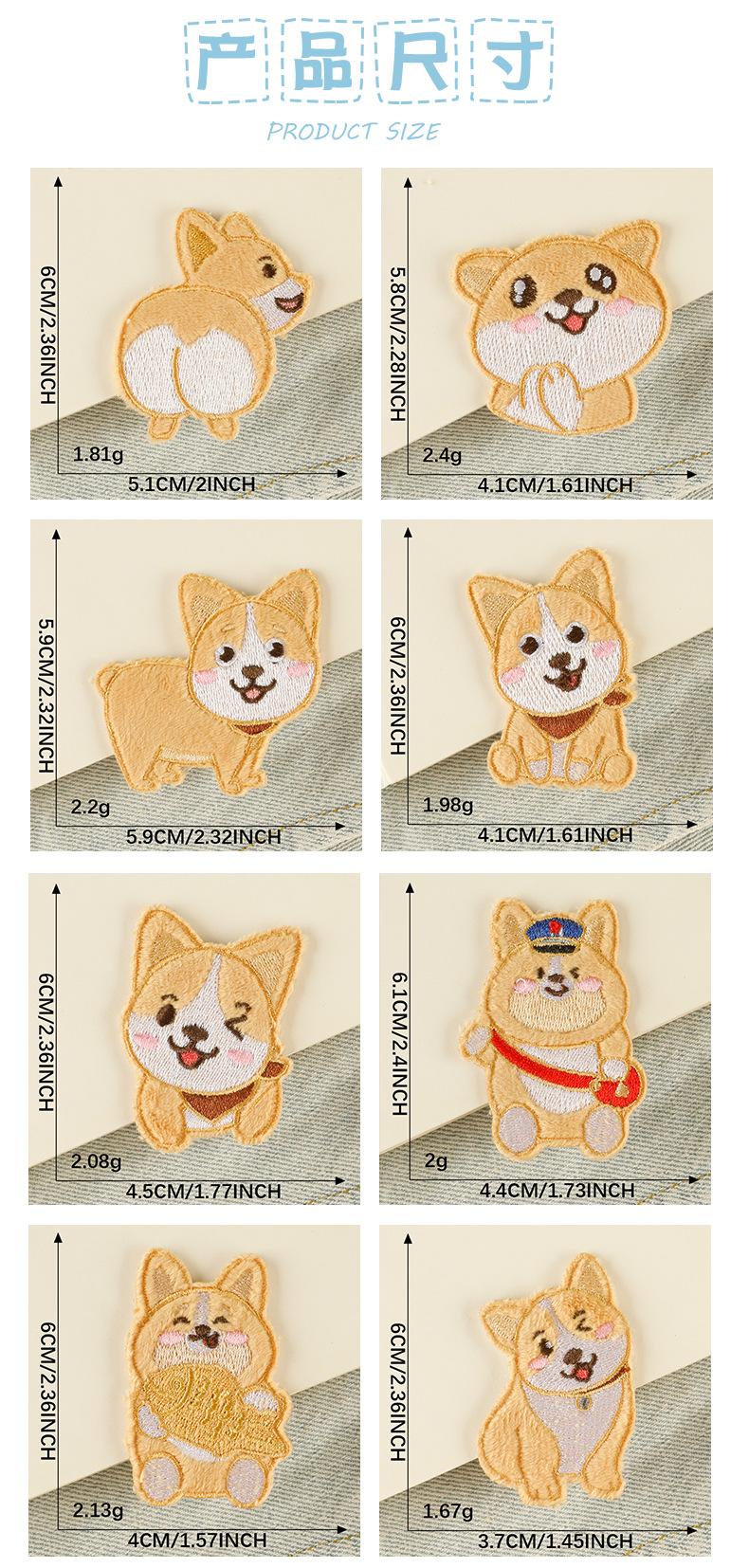 产品尺寸

PRODUCT SIZE

6CM/2.36INCH
1.81g
5.1CM/2INCH

5.8CM/2.28INCH
2.4g
4.1CM/1.61INCH

5.9CM/2.32INCH
2.2g
5.9CM/2.32INCH

6CM/2.36INCH
1.98g
4.1CM/1.61INCH

6CM/2.36INCH
2.08g
4.5CM/1.77INCH

6.1CM/2.4INCH
2g
4.4CM/1.73INCH

6CM/2.36INCH
2.13g
4CM/1.57INCH

6CM/2.36INCH
1.67g
3.7CM/1.45INCH