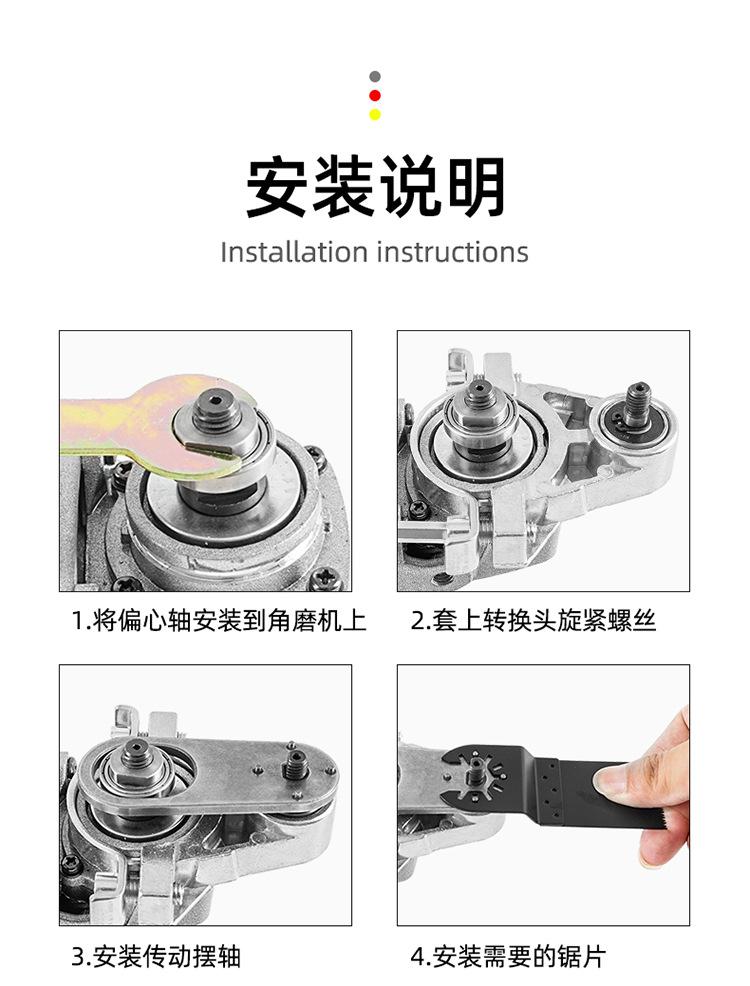 安装说明

Installation instructions

1.将偏心轴安装到角磨机上

2.套上转换头旋紧螺丝

3.安装传动摆轴

4.安装需要的锯片