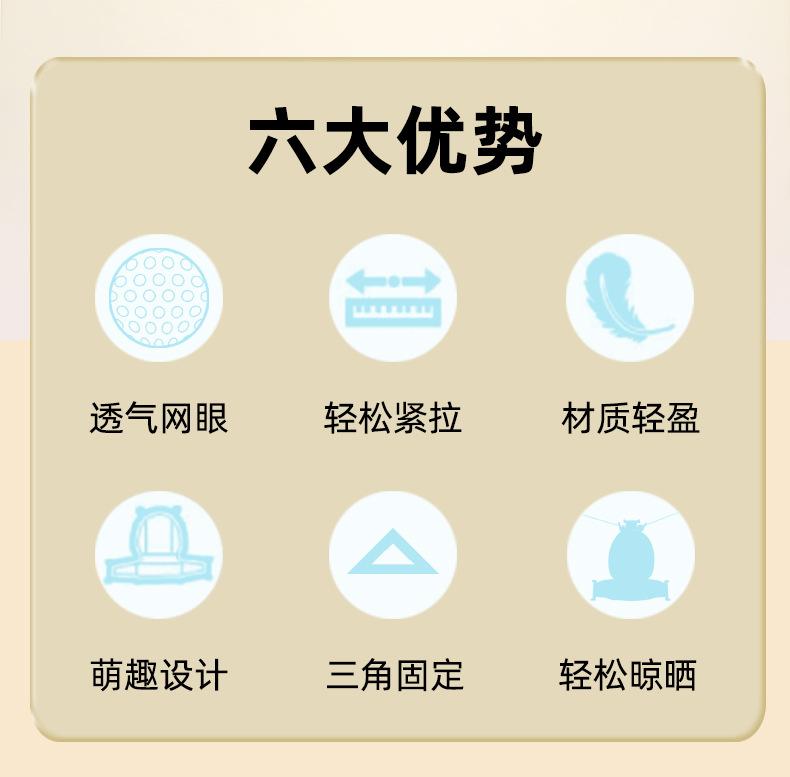 六大优势

透气网眼

轻松紧拉

材质轻盈

萌趣设计

三角固定

轻松晾晒