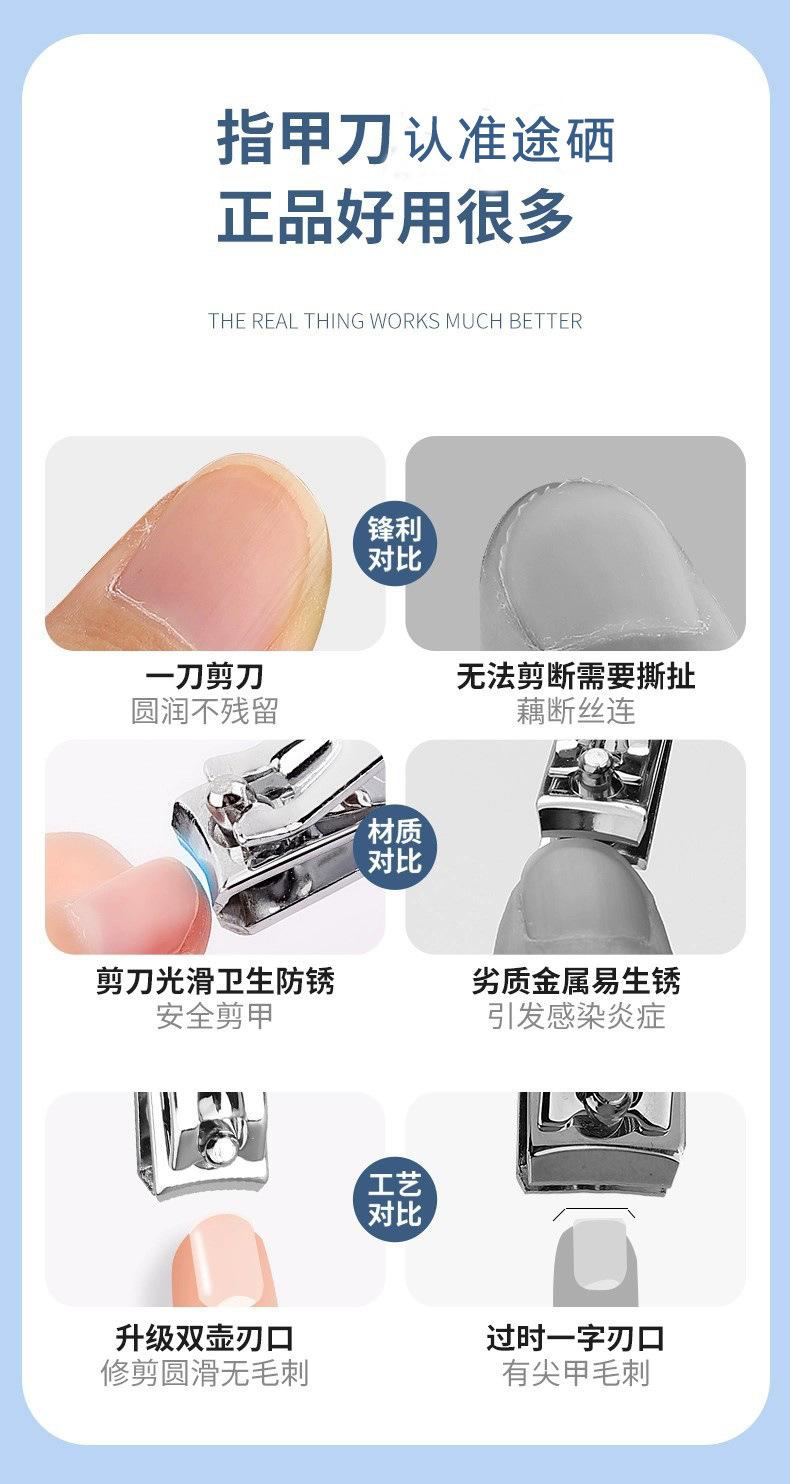 指甲刀认准途硒
正品好用很多

THE REAL THING WORKS MUCH BETTER

锋利对比

一刀剪刀
圆润不残留

无法剪断需要撕扯
藕断丝连

材质对比

剪刀光滑卫生防锈
安全剪甲

劣质金属易生锈
引发感染炎症

工艺对比

升级双壶刃口
修剪圆滑无毛刺

过时一字刃口
有尖甲毛刺