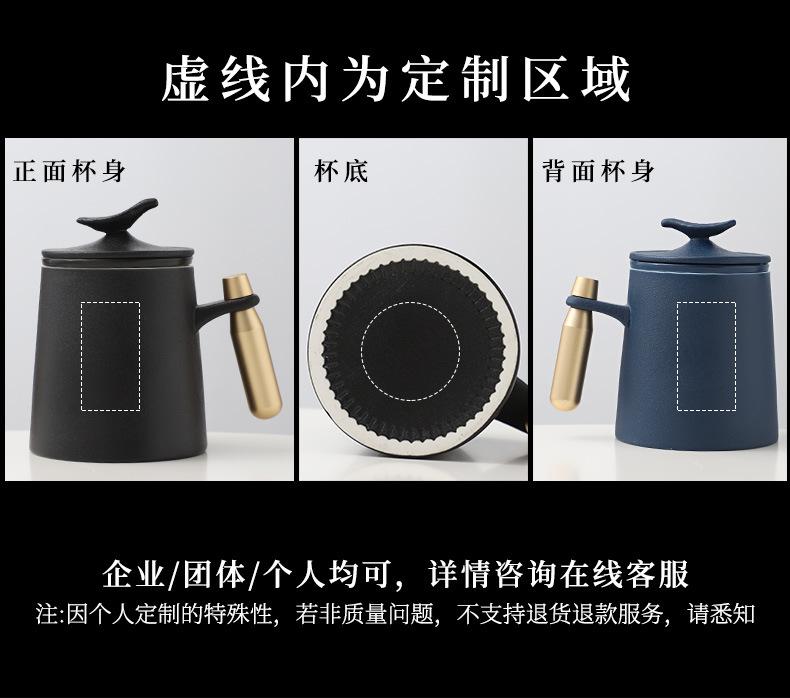 虚线内为定制区域

正面杯身

杯底

背面杯身

企业/团体/个人均可，详情咨询在线客服
注:因个人定制的特殊性，若非质量问题，不支持退货退款服务，请悉知