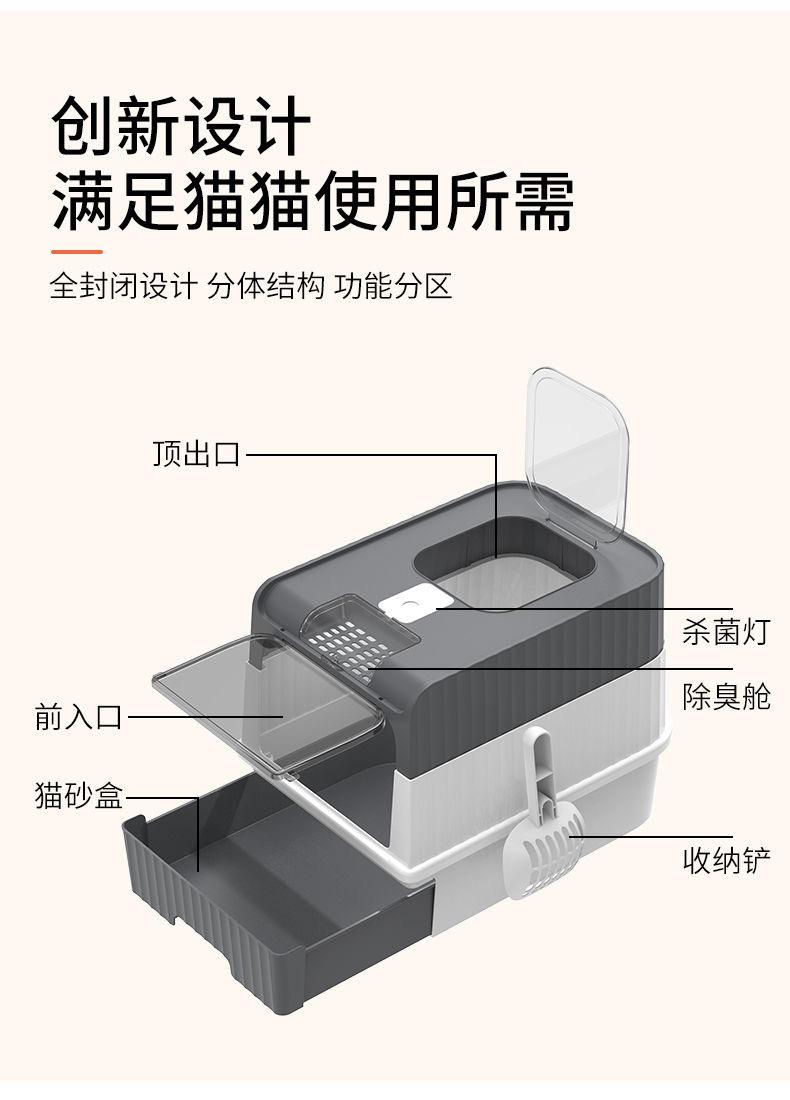 创新设计
满足猫猫使用所需

全封闭设计 分体结构 功能分区

顶出口

杀菌灯

除臭舱

前入口

猫砂盒

收纳铲