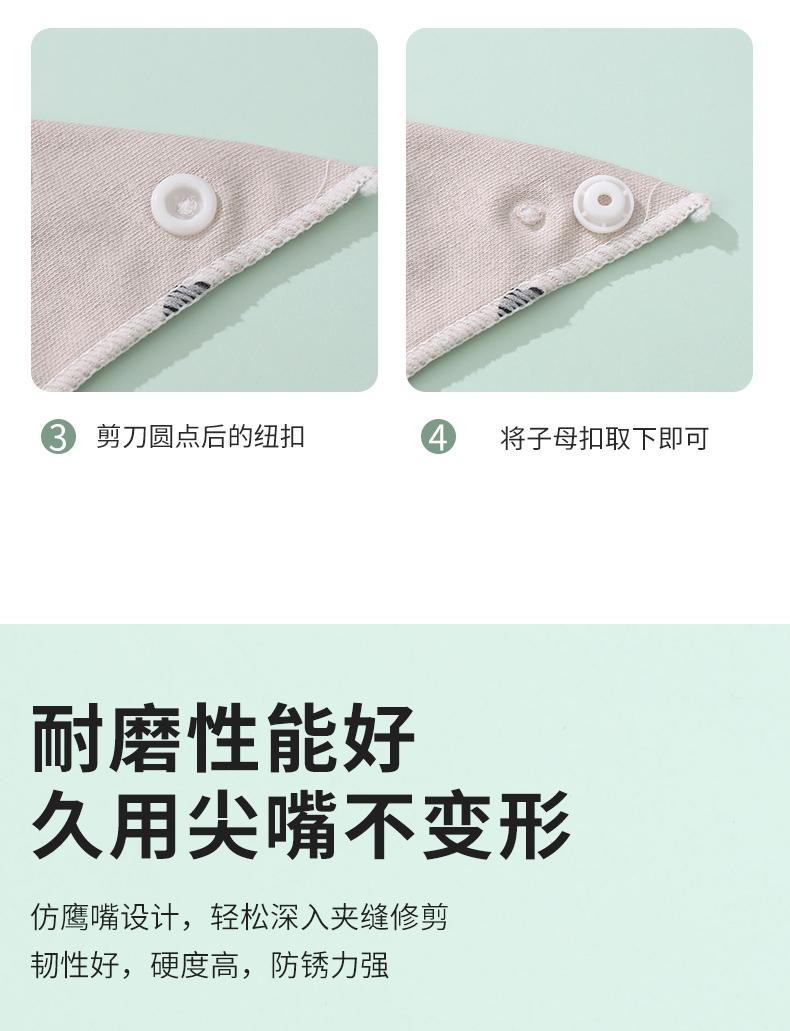 3 剪刀圆点后的纽扣

4 将子母扣取下即可

耐磨性能好
久用尖嘴不变形

仿鹰嘴设计，轻松深入夹缝修剪
韧性好，硬度高，防锈力强