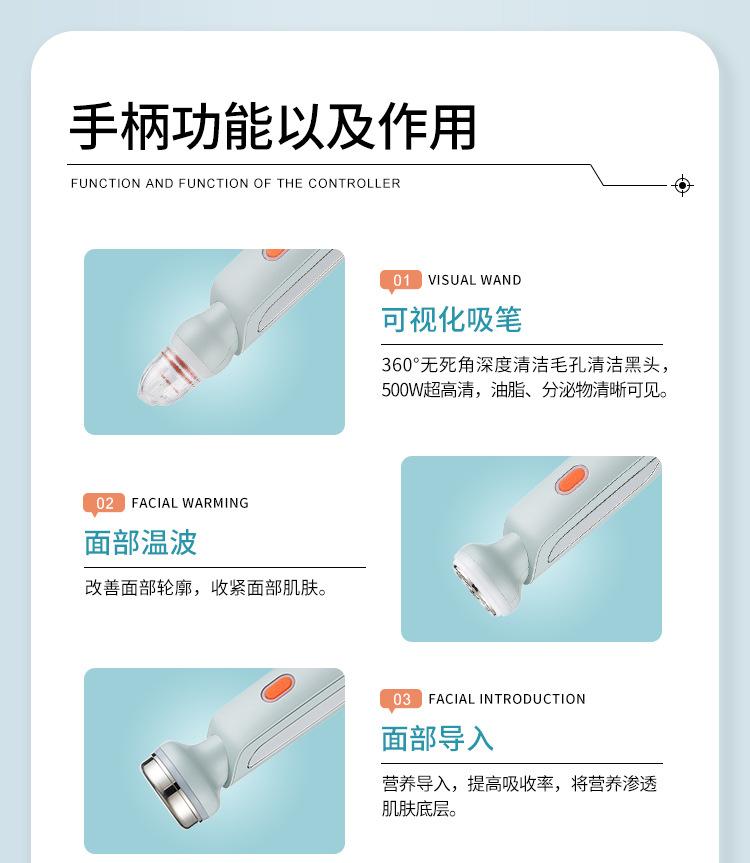 手柄功能以及作用

FUNCTION AND FUNCTION OF THE CONTROLLER

01 VISUAL WAND

可视化吸笔

360°无死角深度清洁毛孔清洁黑头，500W超高清，油脂、分泌物清晰可见。

02 FACIAL WARMING

面部温波

改善面部轮廓，收紧面部肌肤。

03 FACIAL INTRODUCTION

面部导入

营养导入，提高吸收率，将营养渗透肌肤底层。