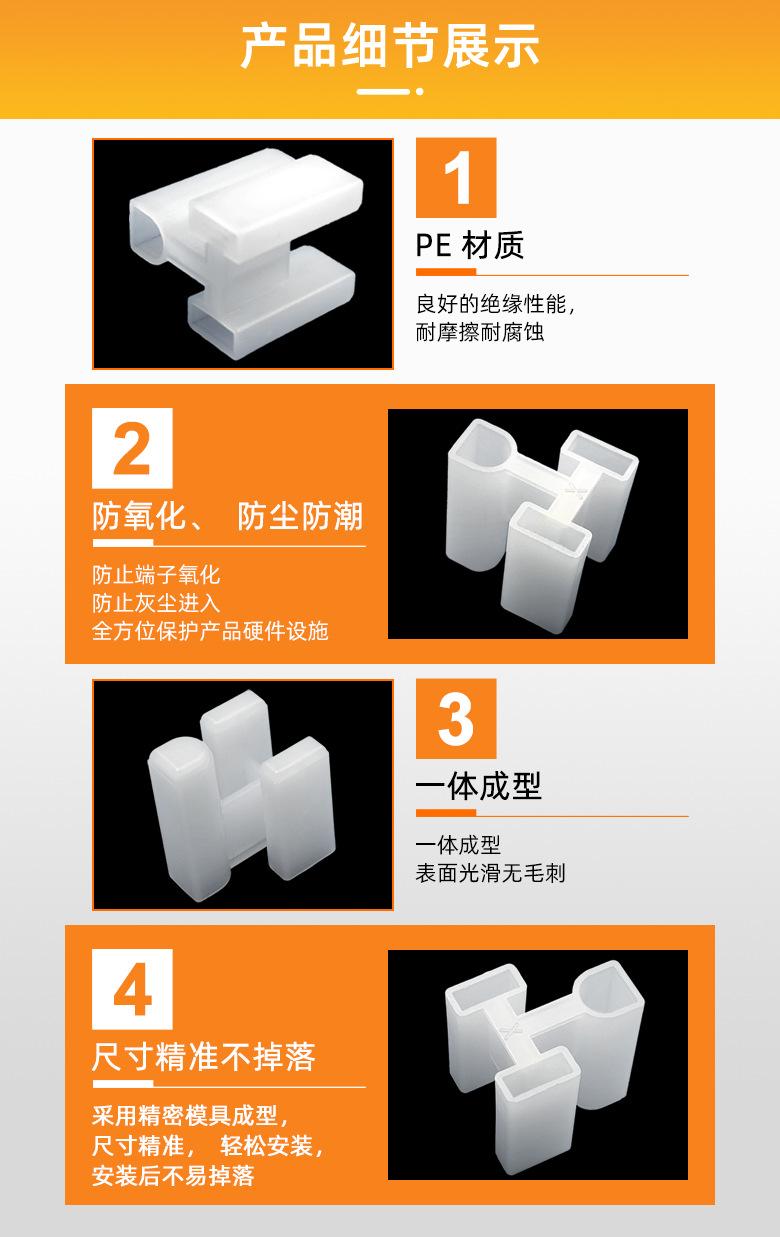 产品细节展示

1

PE 材质

良好的绝缘性能，
耐摩擦耐腐蚀

2

防氧化、 防尘防潮

防止端子氧化
防止灰尘进入
全方位保护产品硬件设施

3

一体成型

一体成型
表面光滑无毛刺

4

尺寸精准不掉落

采用精密模具成型，
尺寸精准， 轻松安装，
安装后不易掉落