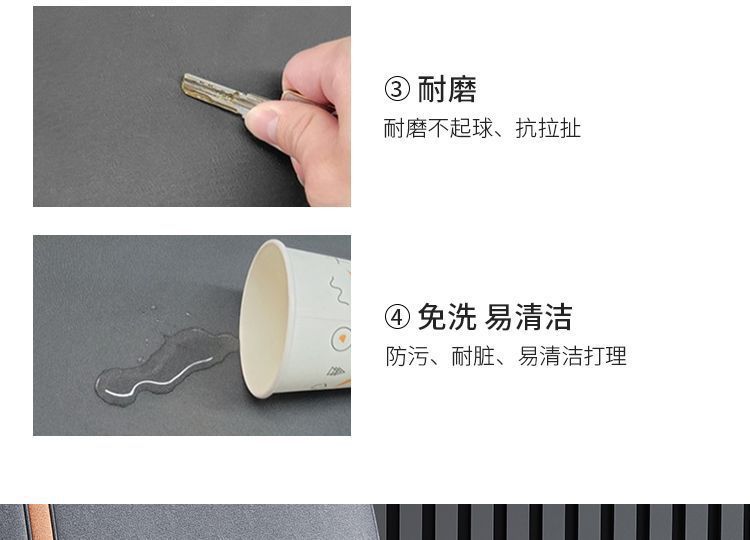 ③ 耐磨
耐磨不起球、抗拉扯

④ 免洗 易清洁
防污、耐脏、易清洁打理