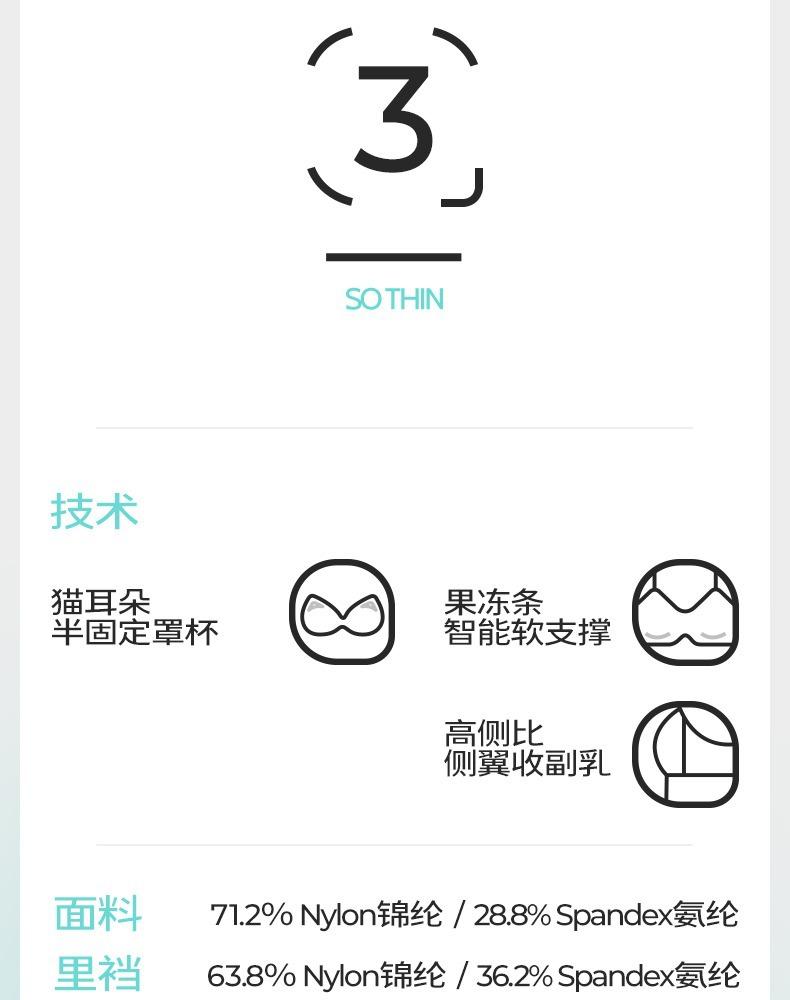 3

SO THIN

技术

猫耳朵
半固定罩杯

果冻条
智能软支撑

高侧比
侧翼收副乳

面料 71.2% Nylon锦纶 / 28.8% Spandex氨纶

里裆 63.8% Nylon锦纶 / 36.2% Spandex氨纶