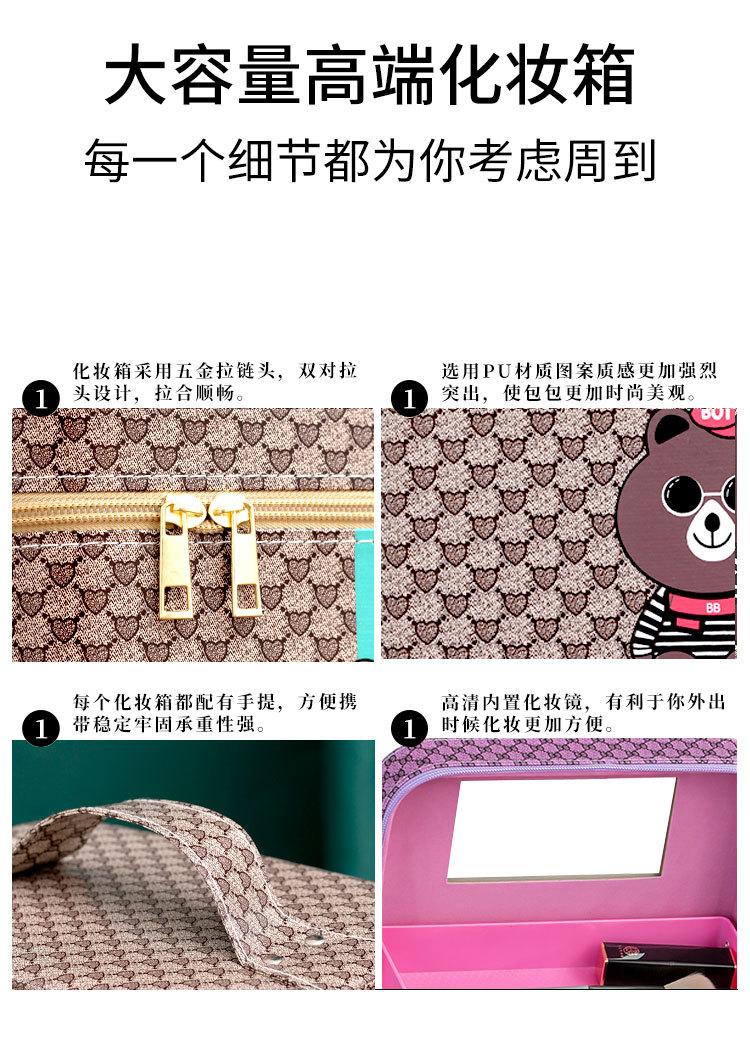 大容量高端化妆箱

每一个细节都为你考虑周到

1 化妆箱采用五金拉链头，双对拉头设计，拉合顺畅。

1 选用PU材质图案质感更加强烈突出，使包包更加时尚美观。

BOY

BB

1 每个化妆箱都配有手提，方便携带稳定牢固承重性强。

1 高清内置化妆镜，有利于你外出时候化妆更加方便。