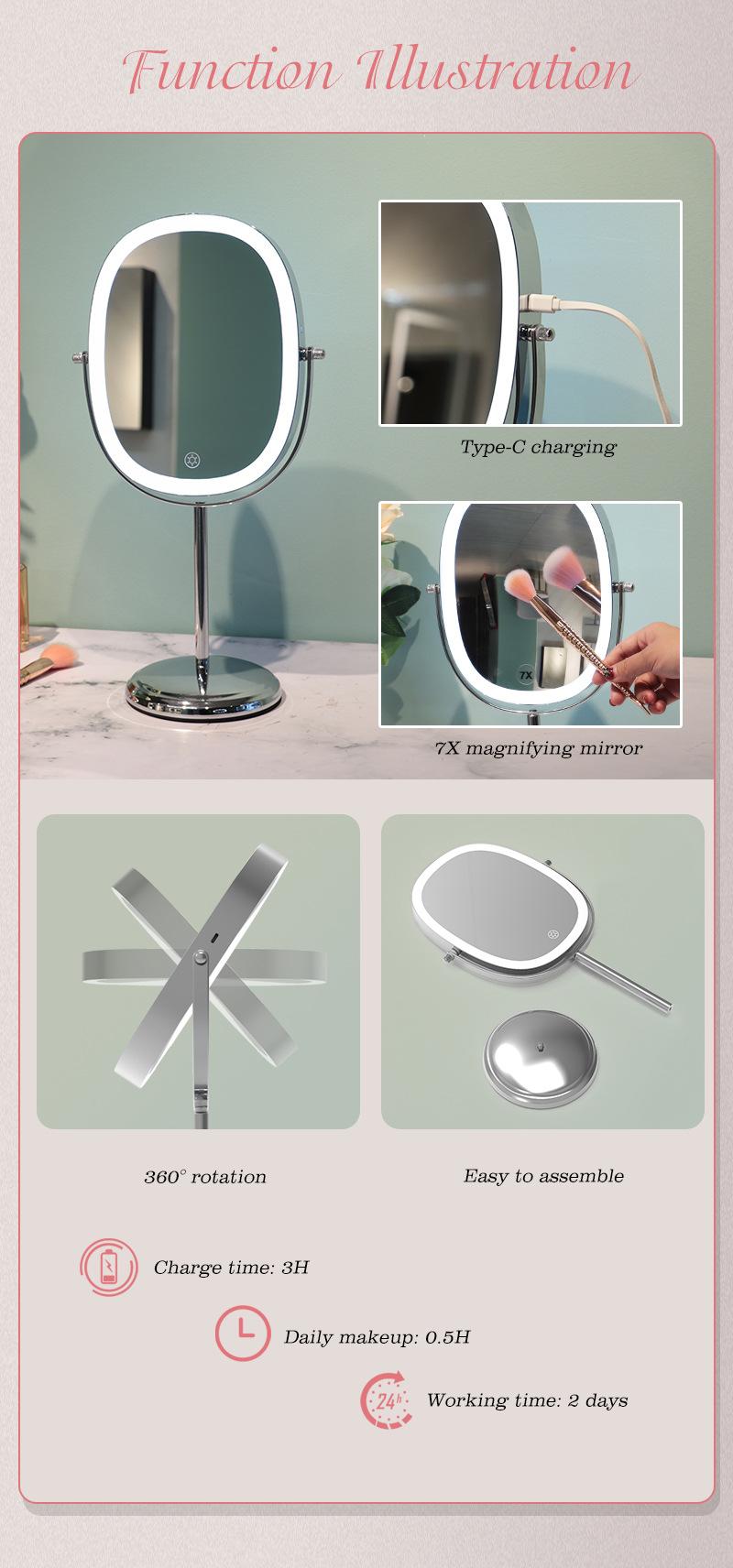 Function Illustration

Type-C charging

7X

7X magnifying mirror

360° rotation

Easy to assemble

Charge time: 3H

Daily makeup: 0.5H

24h

Working time: 2 days