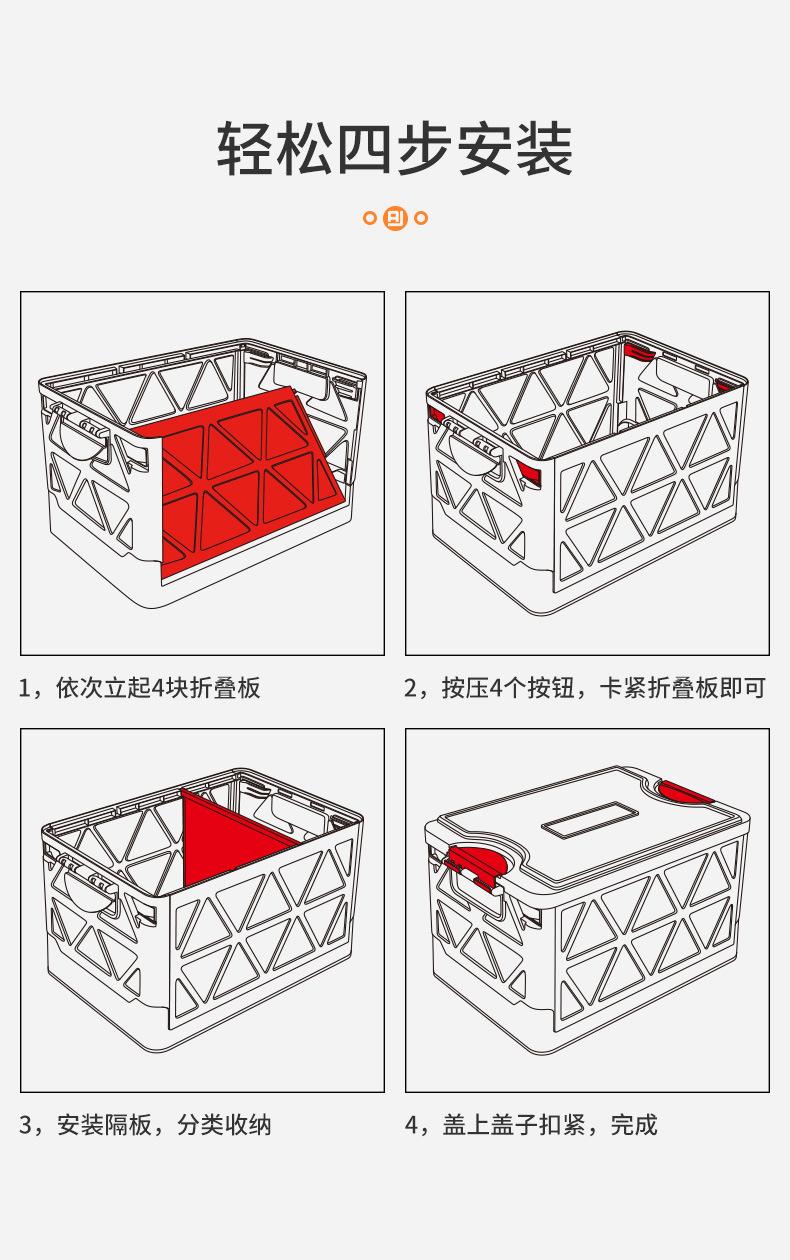 轻松四步安装

1，依次立起4块折叠板

2，按压4个按钮，卡紧折叠板即可

3，安装隔板，分类收纳

4，盖上盖子扣紧，完成