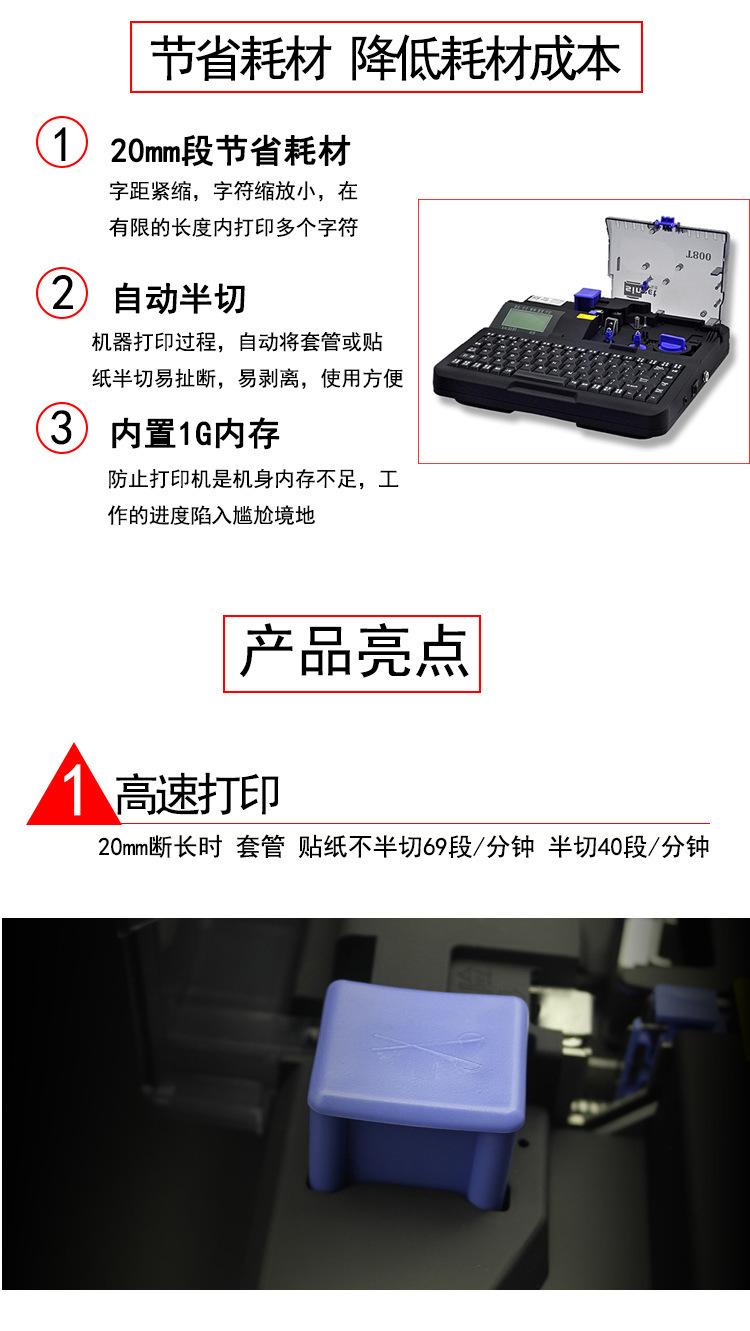 节省耗材 降低耗材成本

1 20mm段节省耗材
字距紧缩，字符缩放小，在有限的长度内打印多个字符

2 自动半切
机器打印过程，自动将套管或贴纸半切易扯断，易剥离，使用方便

3 内置1G内存
防止打印机是机身内存不足，工作的进度陷入尴尬境地

T800

产品亮点

1 高速打印
20mm断长时 套管 贴纸不半切69段/分钟 半切40段/分钟