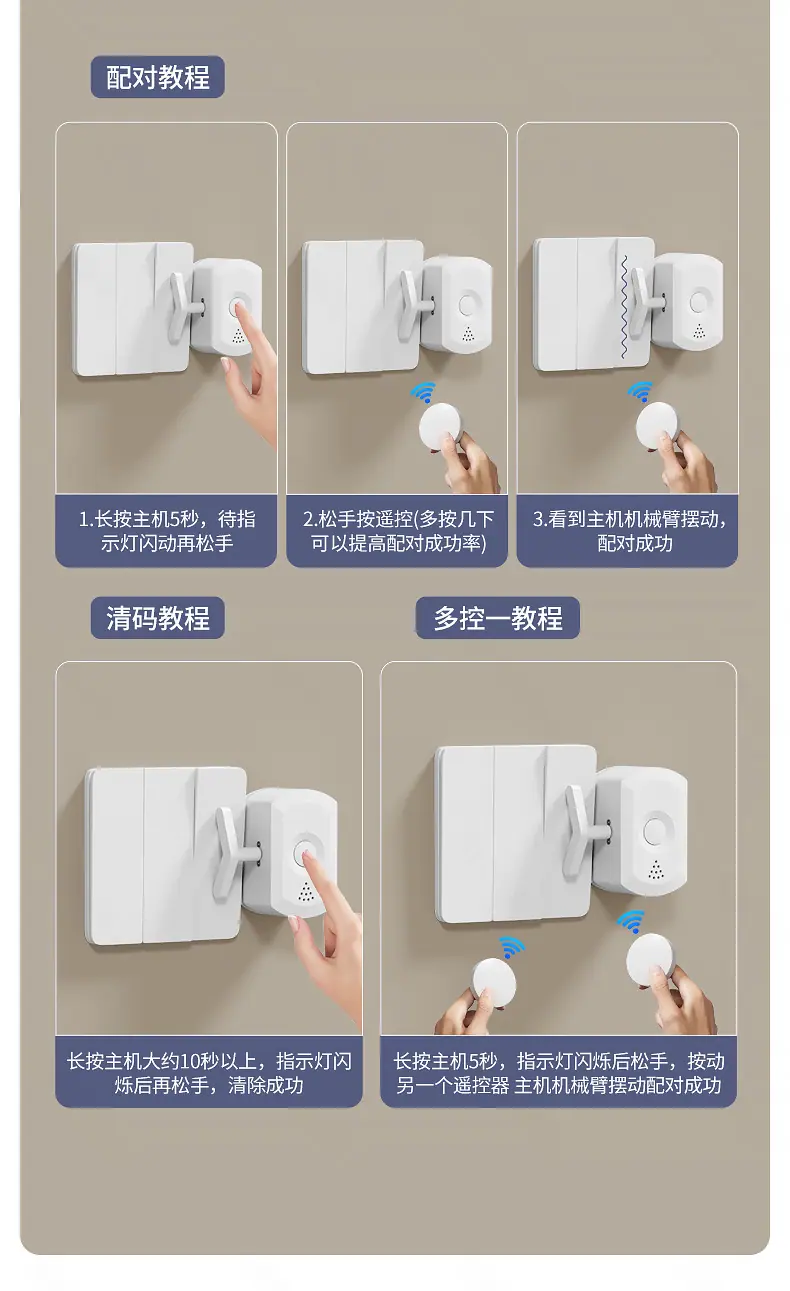 配对教程

1.长按主机5秒，待指示灯闪动再松手

2.松手按遥控(多按几下可以提高配对成功率)

3.看到主机机械臂摆动，配对成功

清码教程

长按主机大约10秒以上，指示灯闪烁后再松手，清除成功

多控一教程

长按主机5秒，指示灯闪烁后松手，按动另一个遥控器 主机机械臂摆动配对成功