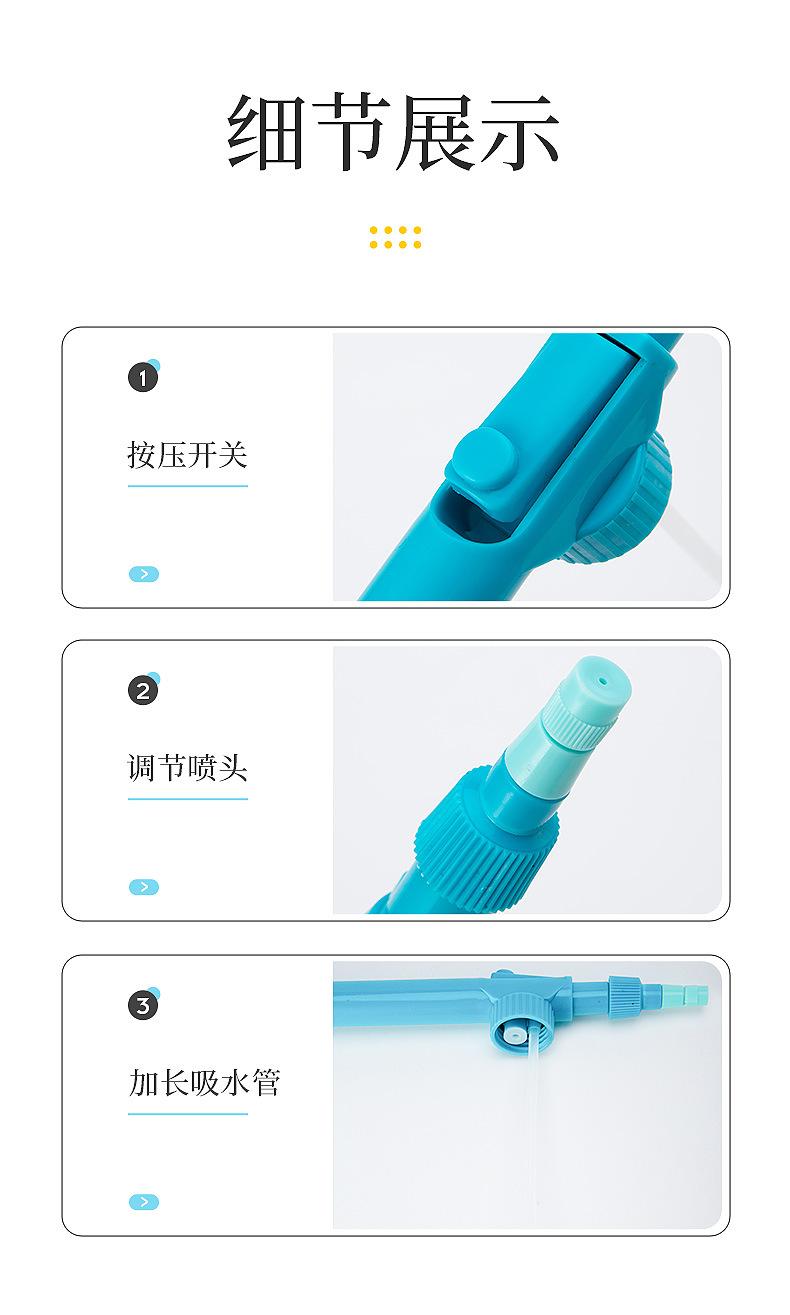 细节展示

1

按压开关

>

2

调节喷头

>

3

加长吸水管

>