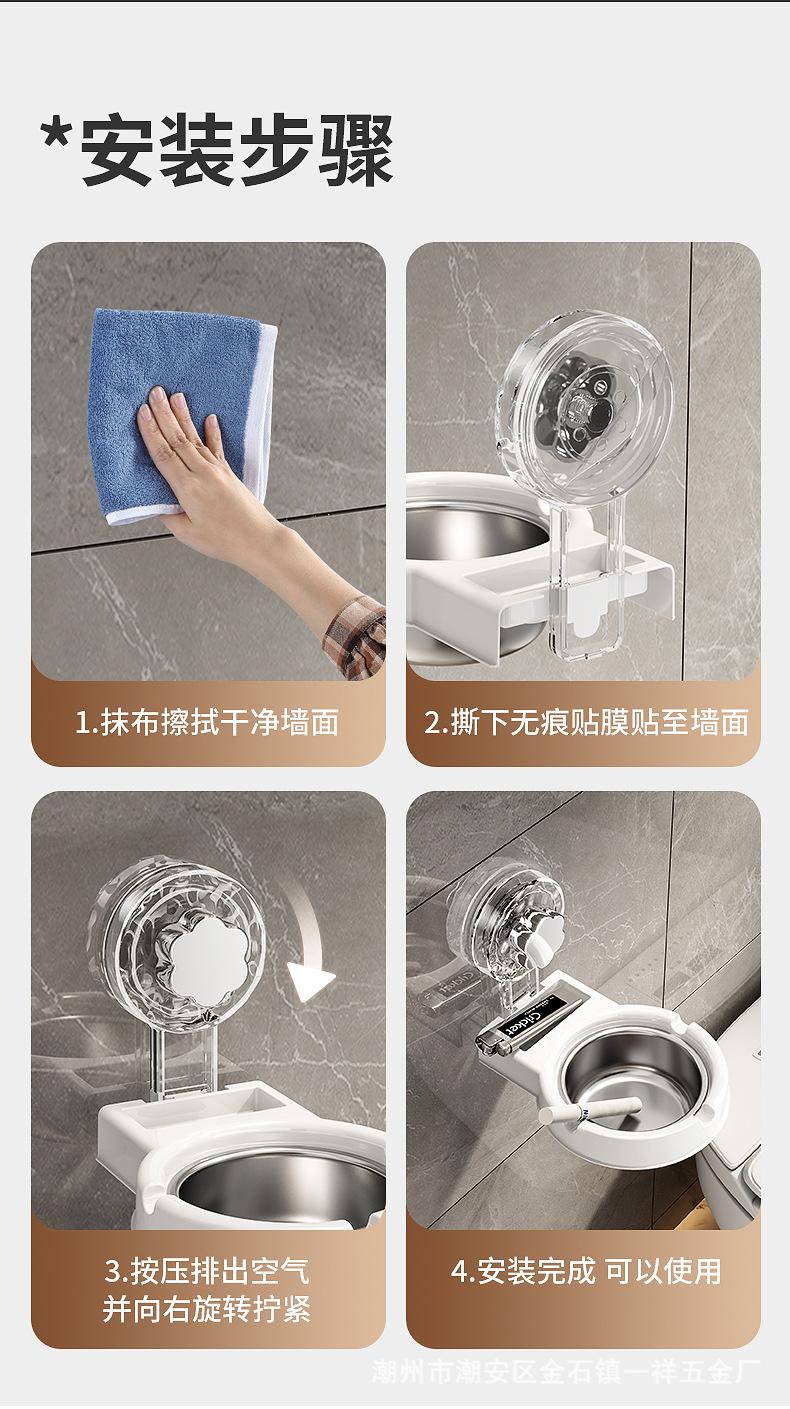 *安装步骤

1.抹布擦拭干净墙面

2.撕下无痕贴膜贴至墙面

3.按压排出空气
并向右旋转拧紧

Cricket

4.安装完成 可以使用

潮州市潮安区金石镇一祥五金厂