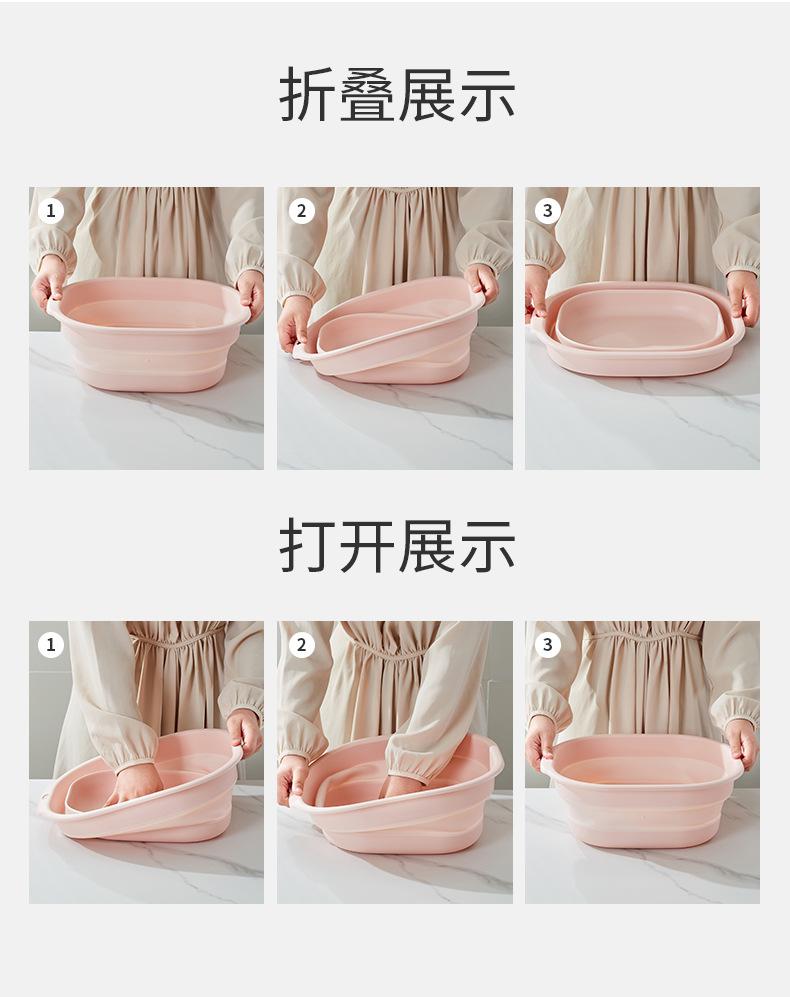 折叠展示

1

2

3

打开展示

1

2

3