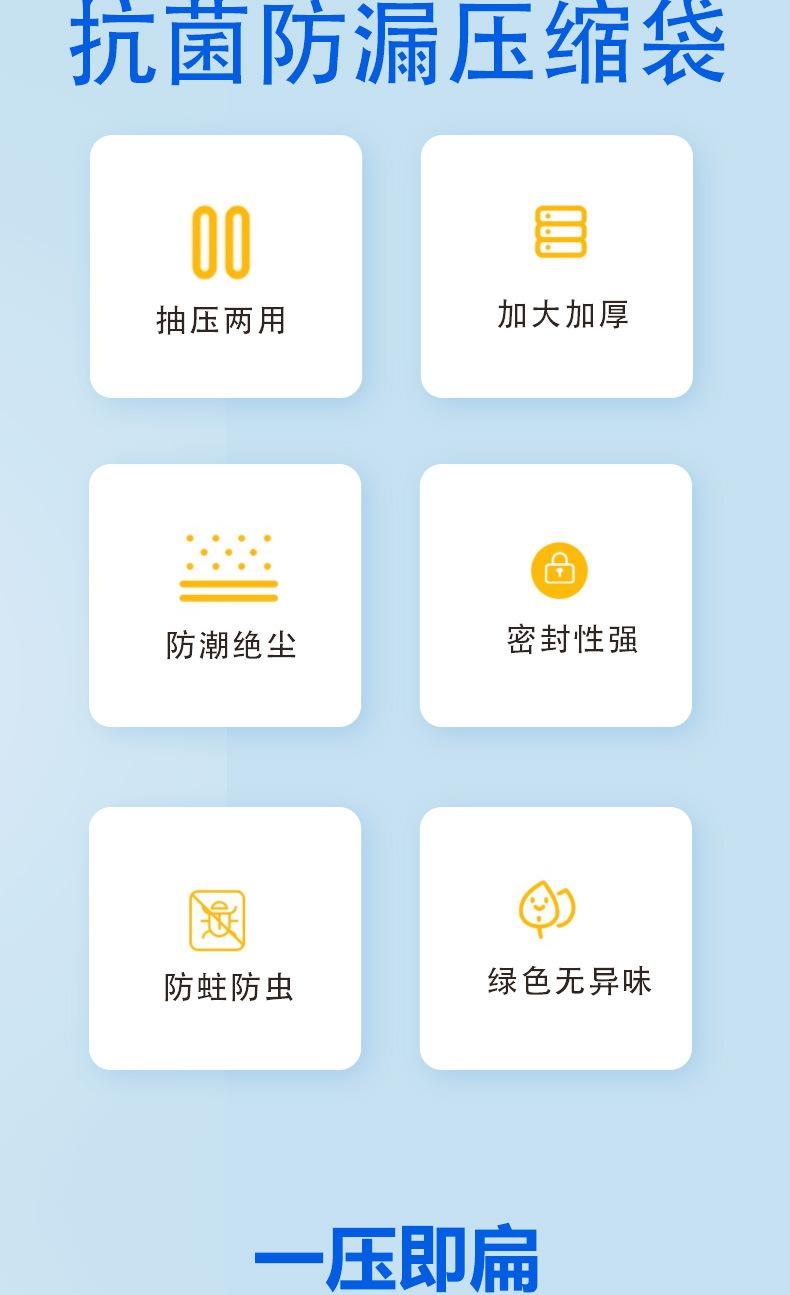 抗菌防漏压缩袋

抽压两用

加大加厚

防潮绝尘

密封性强

防蛀防虫

绿色无异味

一压即扁