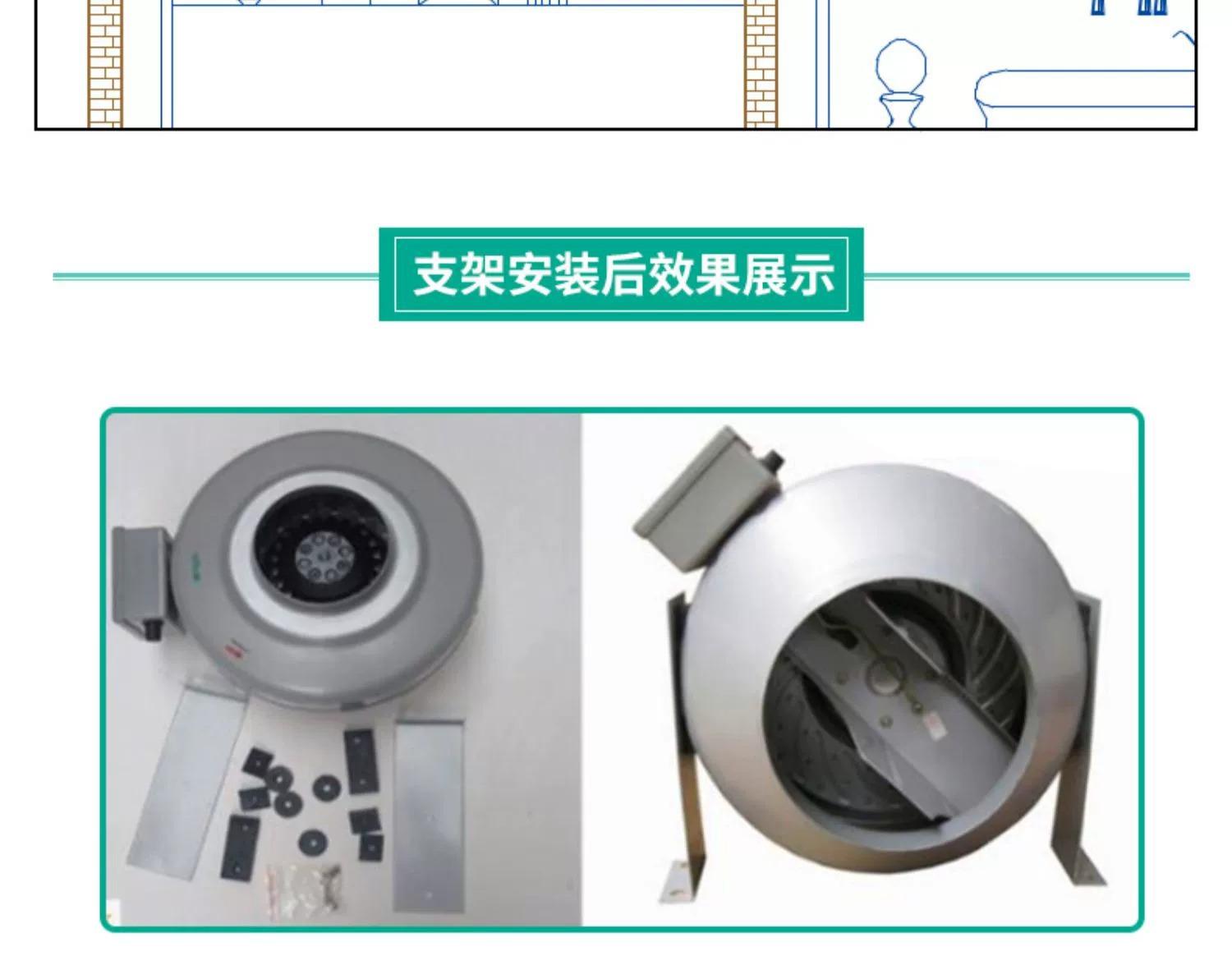 支架安装后效果展示