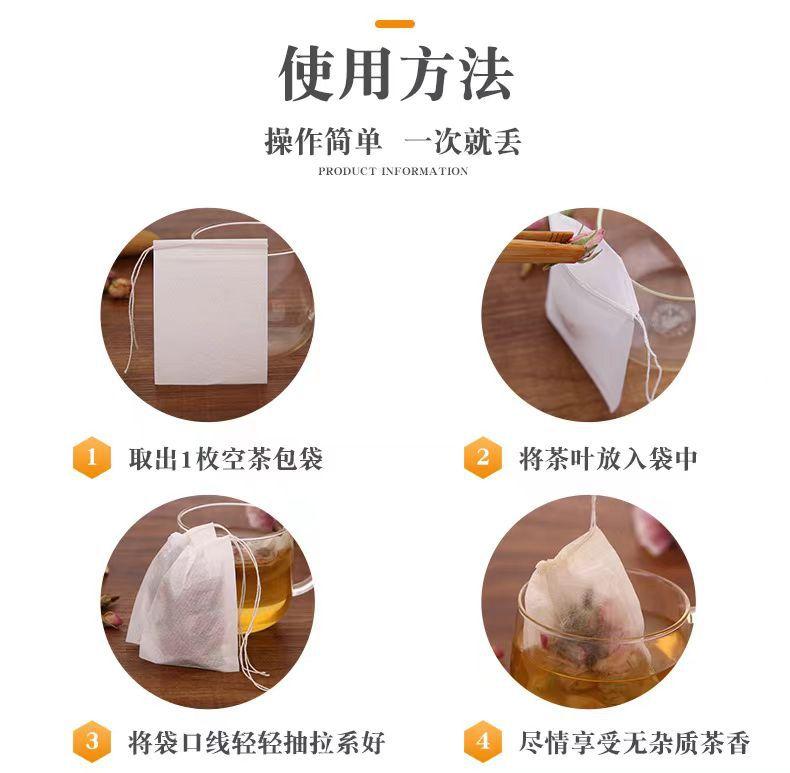 使用方法

操作简单 一次就丢

PRODUCT INFORMATION

1 取出1枚空茶包袋

2 将茶叶放入袋中

3 将袋口线轻轻抽拉系好

4 尽情享受无杂质茶香