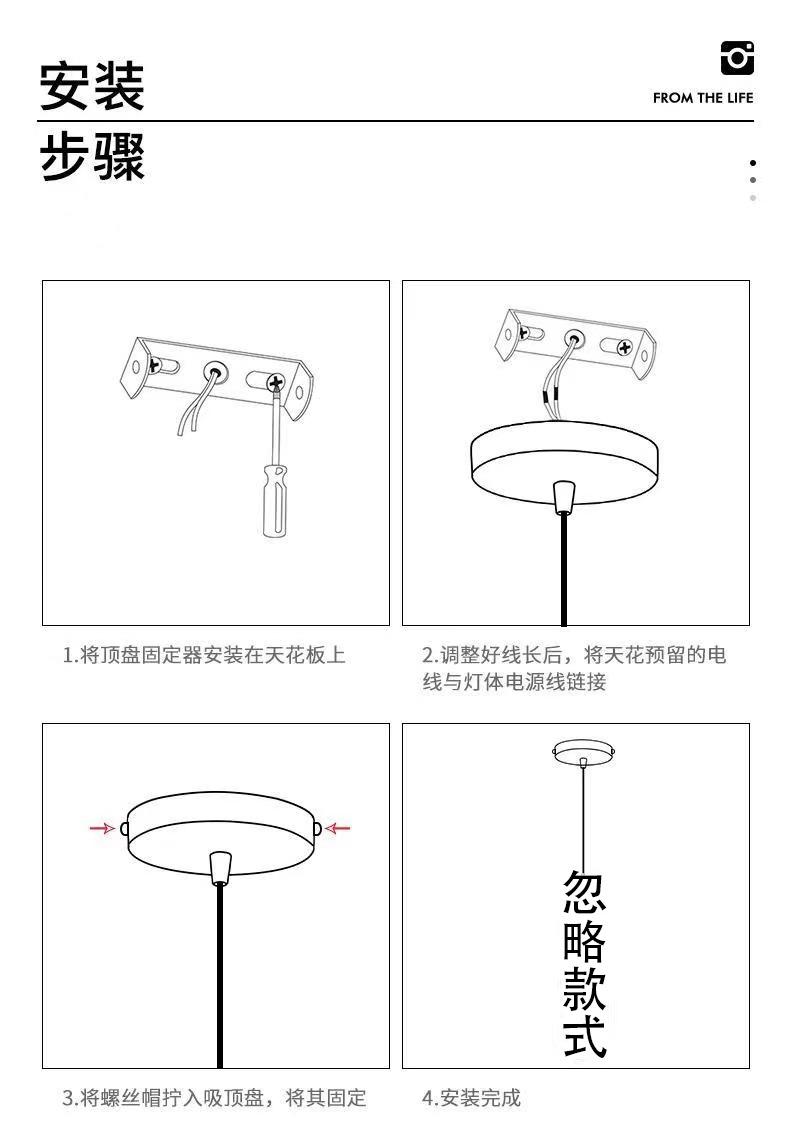 安装

FROM THE LIFE

步骤

1.将顶盘固定器安装在天花板上

2.调整好线长后，将天花预留的电线与灯体电源线链接

3.将螺丝帽拧入吸顶盘，将其固定

忽略款式

4.安装完成