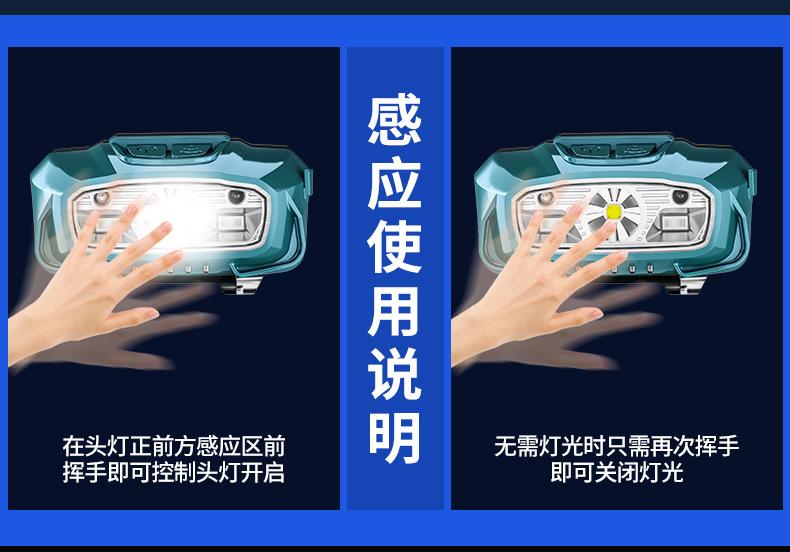 在头灯正前方感应区前挥手即可控制头灯开启

感应使用说明

无需灯光时只需再次挥手即可关闭灯光