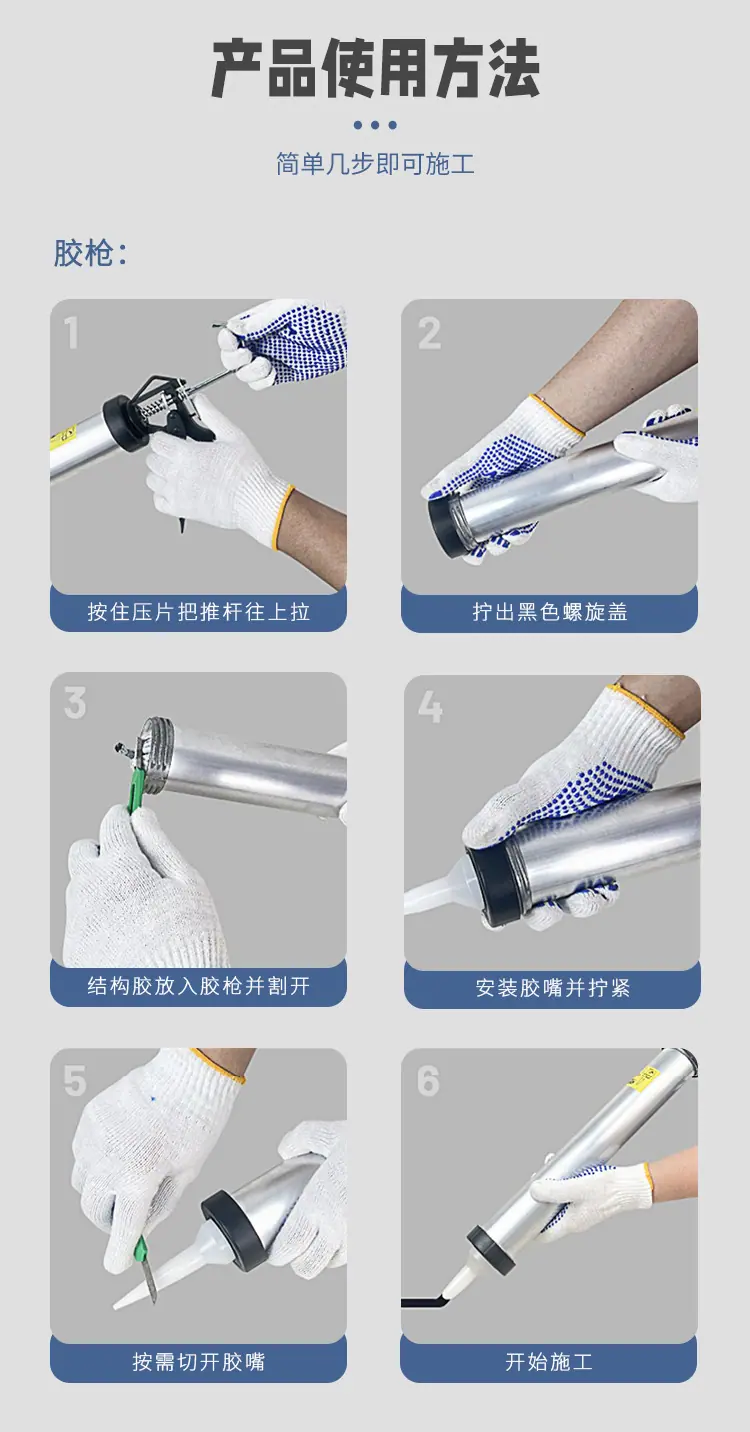 产品使用方法

简单几步即可施工

胶枪：

1

按住压片把推杆往上拉

2

拧出黑色螺旋盖

3

结构胶放入胶枪并割开

4

安装胶嘴并拧紧

5

按需切开胶嘴

6

开始施工